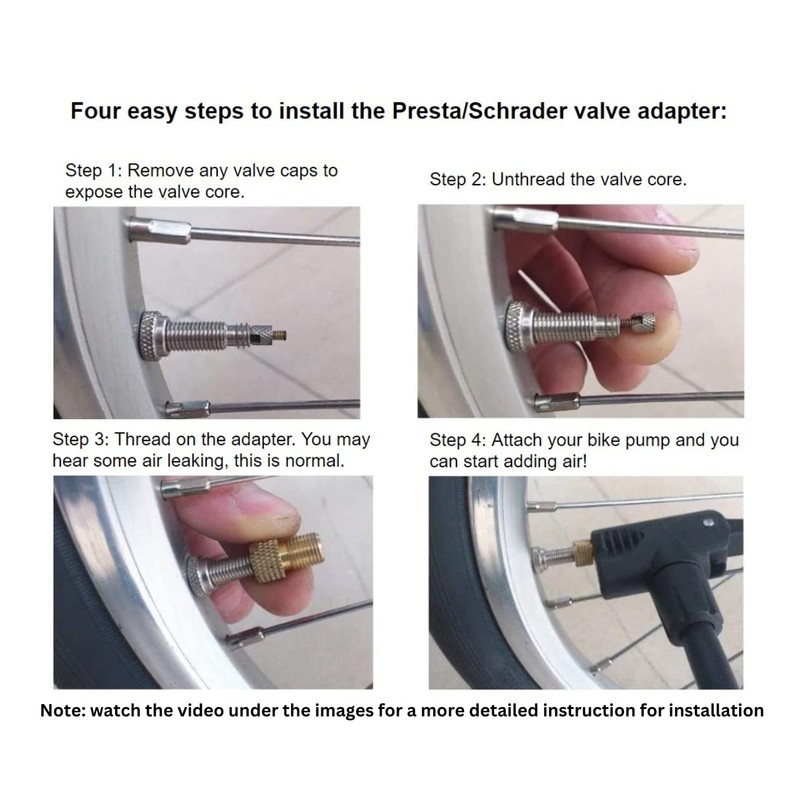 Four easy steps to install the Presta/Schrader valve adapter:

Step 1: Remove any valve caps to expose the valve core.

Step 2: Unthread the valve core.

Step 3: Thread on the adapter. You may hear some air leaking, this is normal.

Step 4: Attach your bike pump and you can start adding air!

Note: watch the video under the images for a more detailed instruction for installation