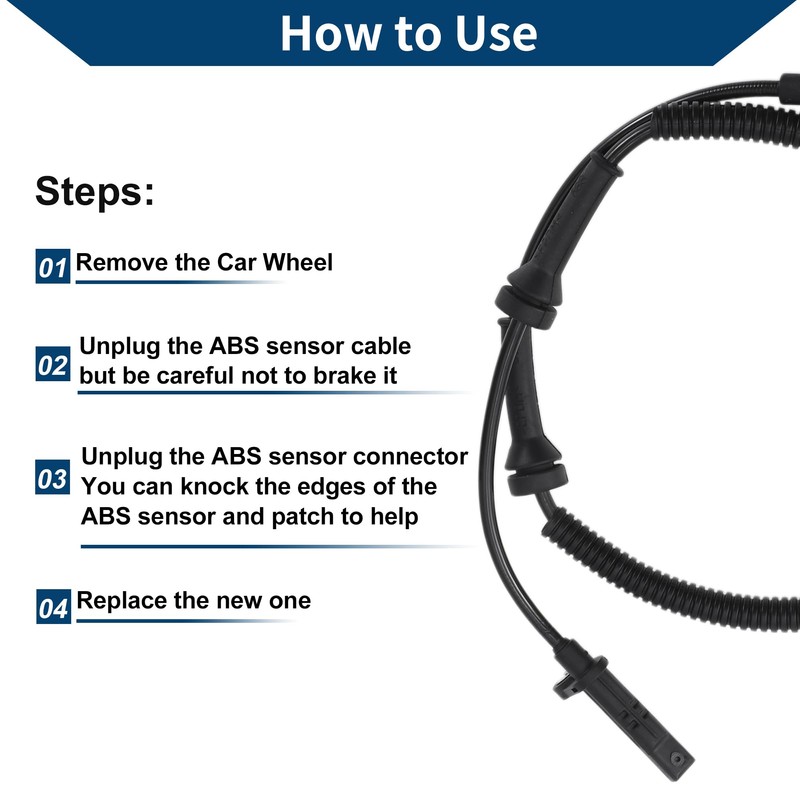 How to Use

Steps:

01 Remove the Car Wheel

02 Unplug the ABS sensor cable but be careful not to brake it

03 Unplug the ABS sensor connector You can knock the edges of the ABS sensor and patch to help

04 Replace the new one