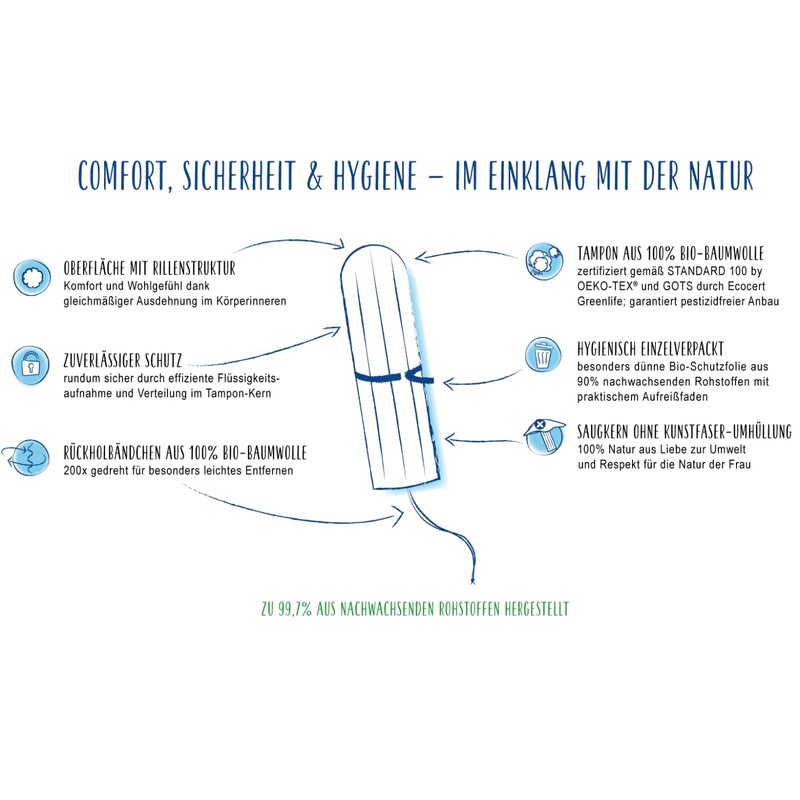 COMFORT, SICHERHEIT & HYGIENE – IM EINKLANG MIT DER NATUR

OBERFLÄCHE MIT RILLENSTRUKTUR
Komfort und Wohlgefühl dank gleichmäßiger Ausdehnung im Körperinneren

ZUVERLÄSSIGER SCHUTZ
rundum sicher durch effiziente Flüssigkeitsaufnahme und Verteilung im Tampon-Kern

RÜCKHOLBÄNDCHEN AUS 100% BIO-BAUMWOLLE
200x gedreht für besonders leichtes Entfernen

TAMPON AUS 100% BIO-BAUMWOLLE
zertifiziert gemäß STANDARD 100 by OEKO-TEX® und GOTS durch Ecocert Greenlife; garantiert pestizidfreier Anbau

HYGIENISCH EINZELVERPACKT
besonders dünne Bio-Schutzfolie aus 90% nachwachsenden Rohstoffen mit praktischem Aufreißfaden

SAUGKERN OHNE KUNSTFASER-UMHÜLLUNG
100% Natur aus Liebe zur Umwelt und Respekt für die Natur der Frau

ZU 99,7% AUS NACHWACHSENDEN ROHSTOFFEN HERGESTELLT