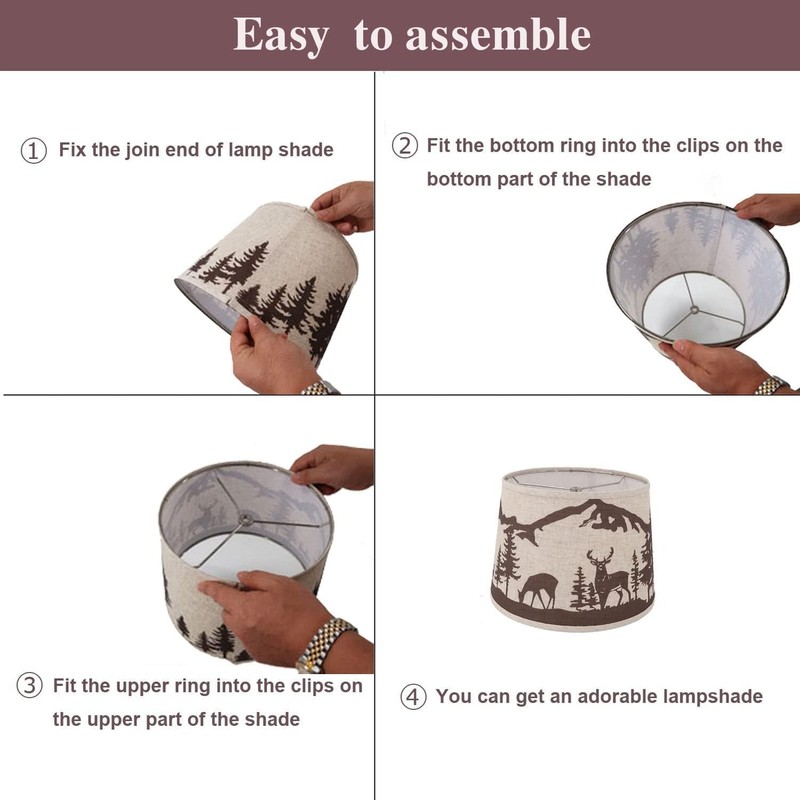 Easy to assemble

① Fix the join end of lamp shade

② Fit the bottom ring into the clips on the bottom part of the shade

③ Fit the upper ring into the clips on the upper part of the shade

④ You can get an adorable lampshade