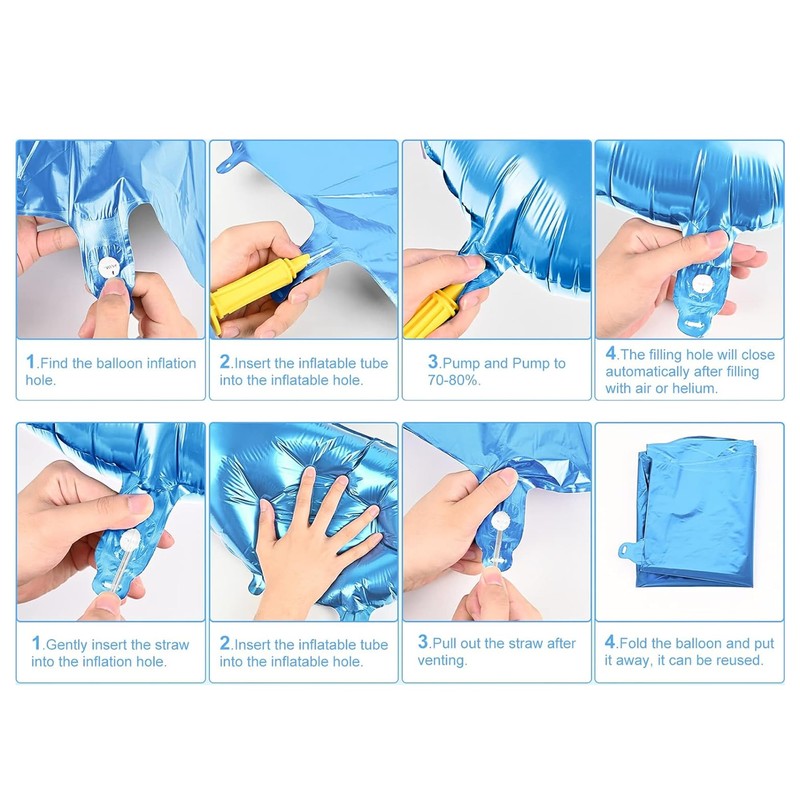 1.Find the balloon inflation hole.

2.Insert the inflatable tube into the inflatable hole.

3.Pump and Pump to 70-80%.

4.The filling hole will close automatically after filling with air or helium.

1.Gently insert the straw into the inflation hole.

2.Insert the inflatable tube into the inflatable hole.

3.Pull out the straw after venting.

4.Fold the balloon and put it away, it can be reused.