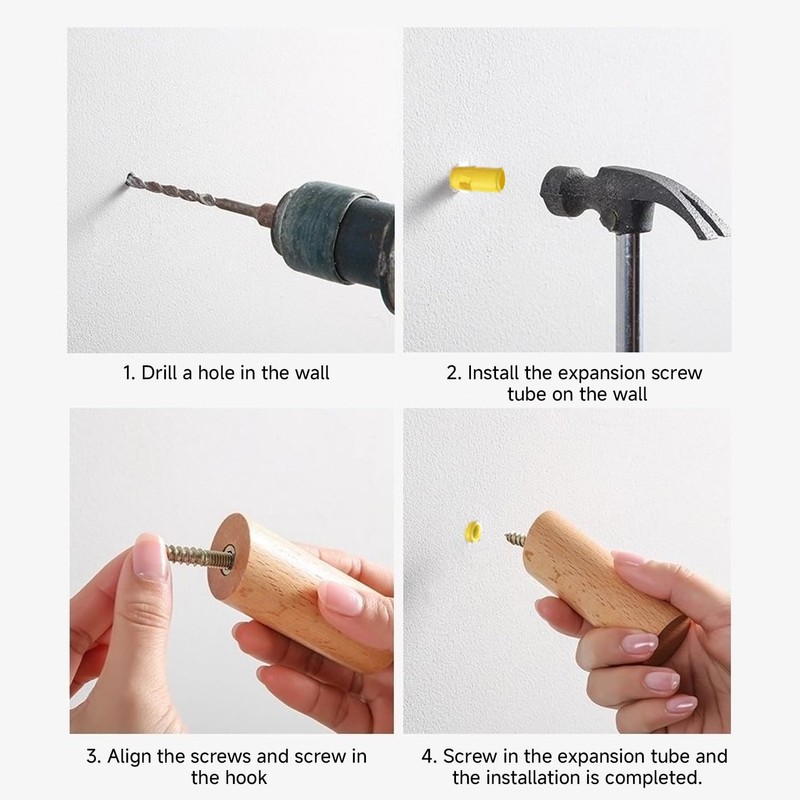 1. Drill a hole in the wall

2. Install the expansion screw tube on the wall

3. Align the screws and screw in the hook

4. Screw in the expansion tube and the installation is completed.