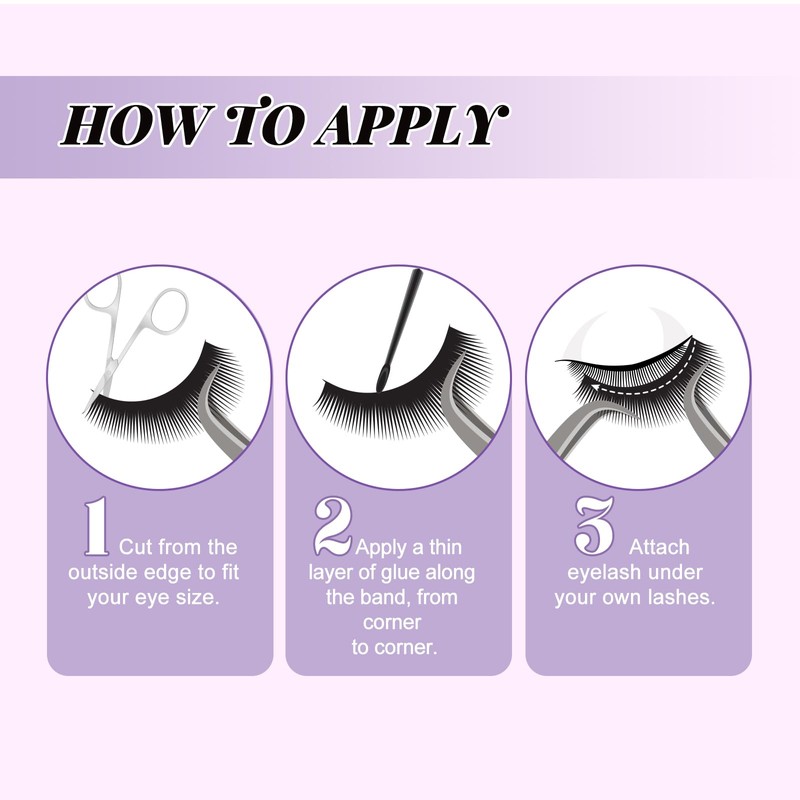 HOW TO APPLY

1 Cut from the outside edge to fit your eye size.

2 Apply a thin layer of glue along the band, from corner to corner.

3 Attach eyelash under your own lashes.