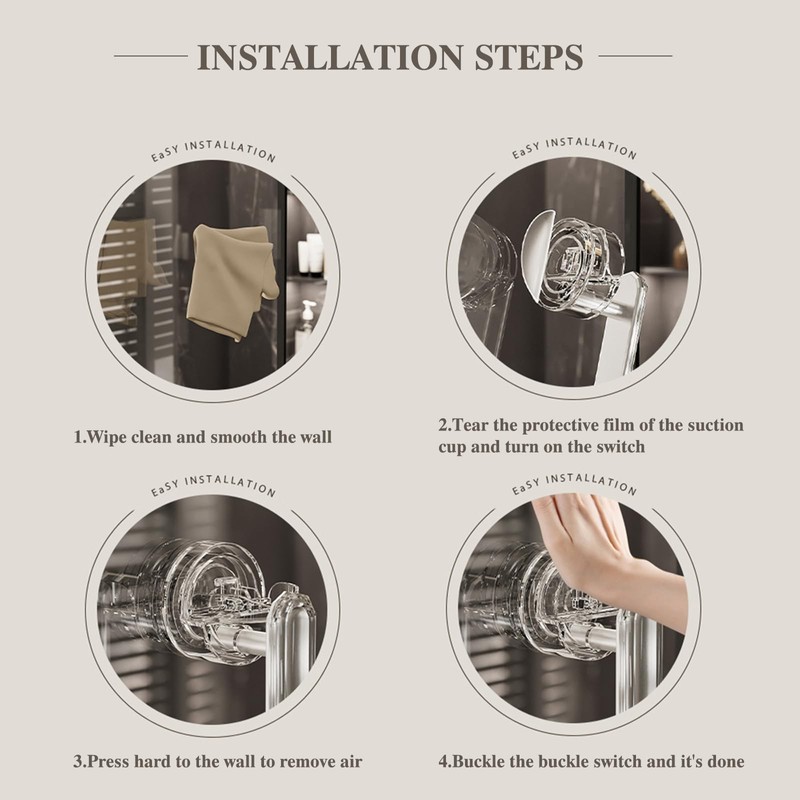 INSTALLATION STEPS

EaSY INSTALLATION

1.Wipe clean and smooth the wall

EaSY INSTALLATION

2.Tear the protective film of the suction cup and turn on the switch

EaSY INSTALLATION

3.Press hard to the wall to remove air

EaSY INSTALLATION

4.Buckle the buckle switch and it's done