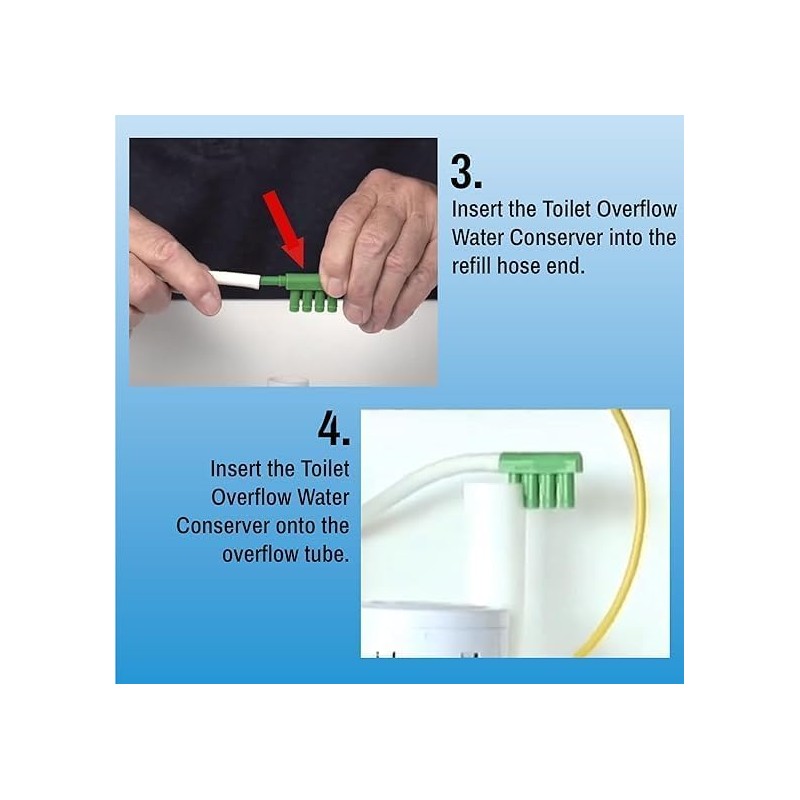 3.
Insert the Toilet Overflow Water Conserver into the refill hose end.

4.
Insert the Toilet Overflow Water Conserver onto the overflow tube.