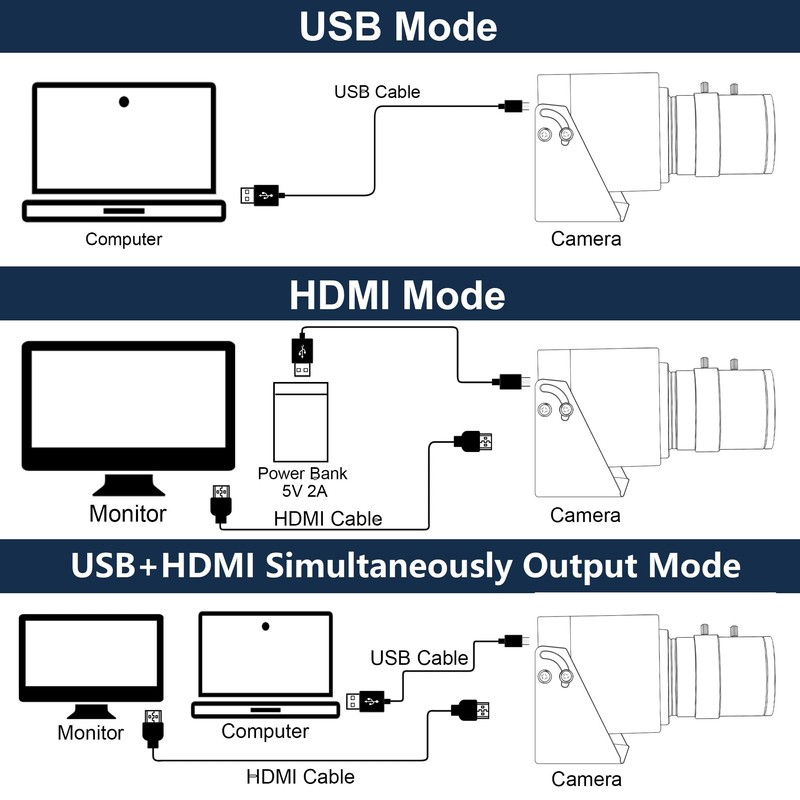 USB Mode

USB Cable

Computer

Camera

HDMI Mode

Power Bank
5V 2A

Monitor

HDMI Cable

Camera

USB+HDMI Simultaneously Output Mode

USB Cable

Monitor

Computer

HDMI Cable

Camera