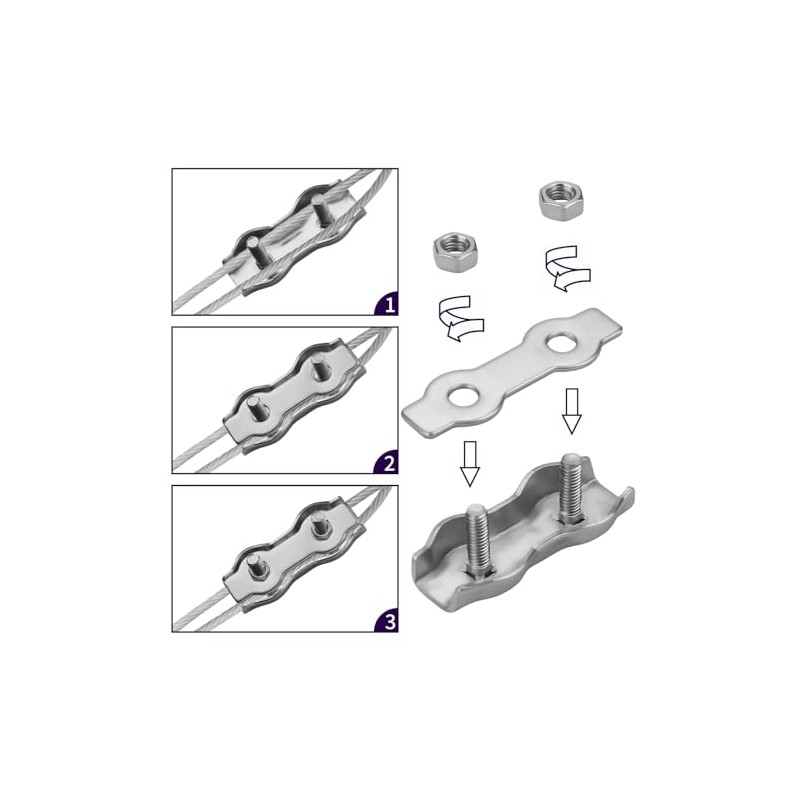 1

2

3