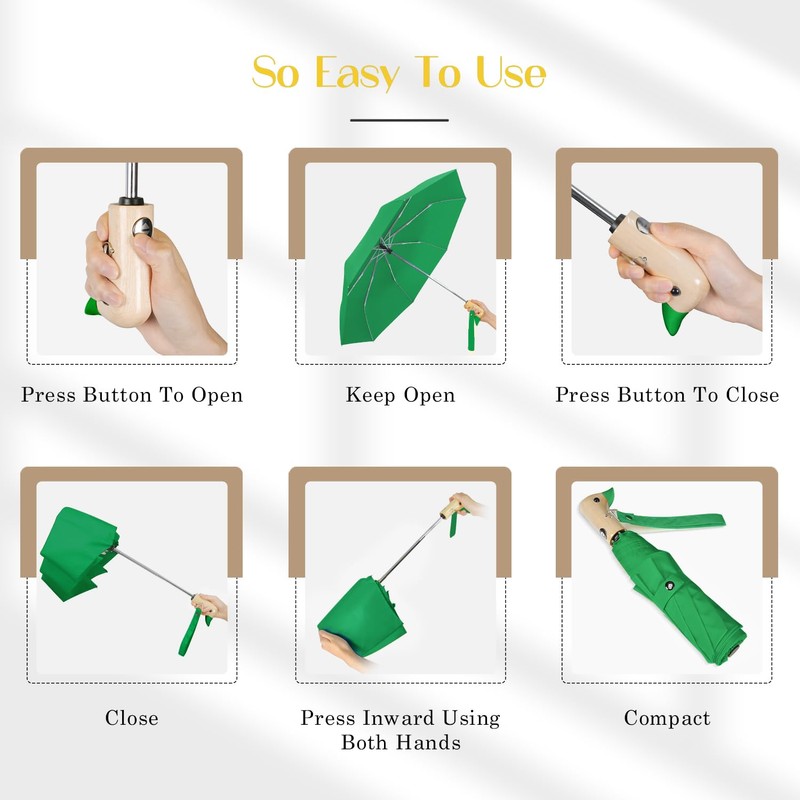 So Easy To Use

Press Button To Open

Keep Open

Press Button To Close

Close

Press Inward Using Both Hands

Compact