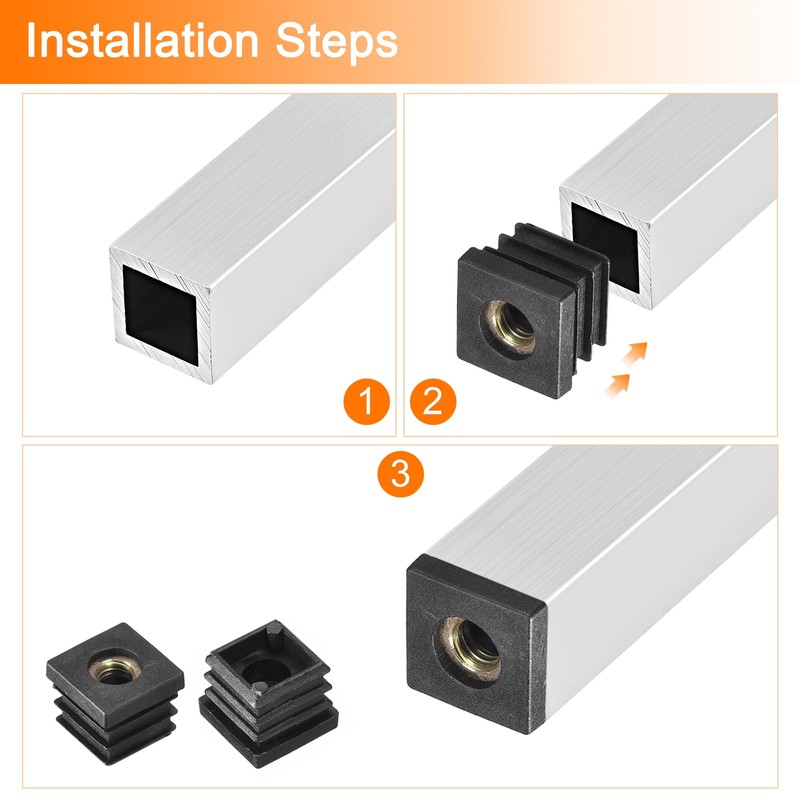 Installation Steps

1

2

3