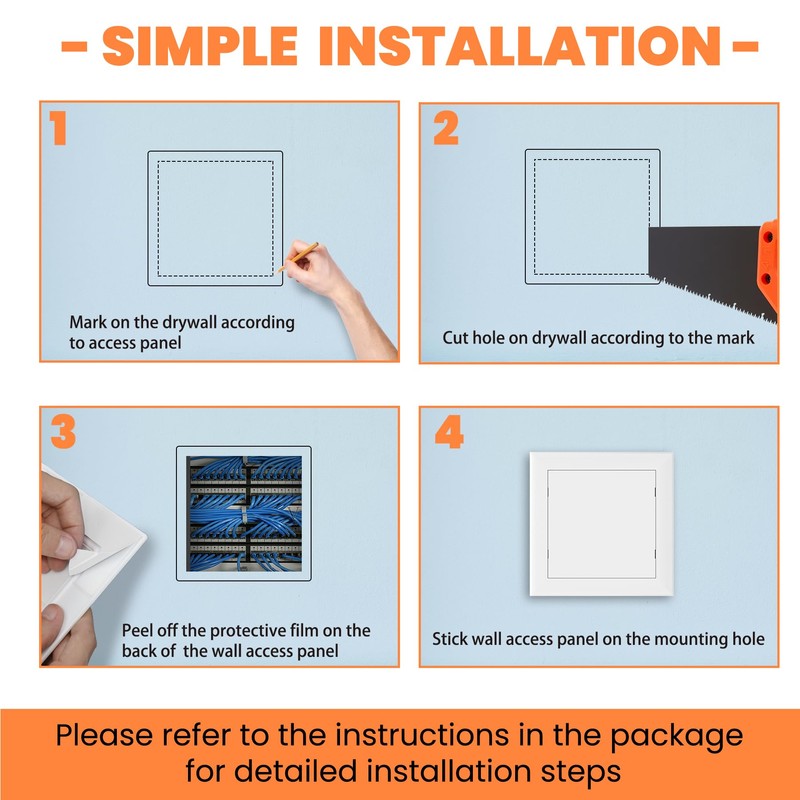 - SIMPLE INSTALLATION -

1

Mark on the drywall according to access panel

2

Cut hole on drywall according to the mark

3

Peel off the protective film on the back of  the wall access panel

4

Stick wall access panel on the mounting hole

Please refer to the instructions in the package for detailed installation steps