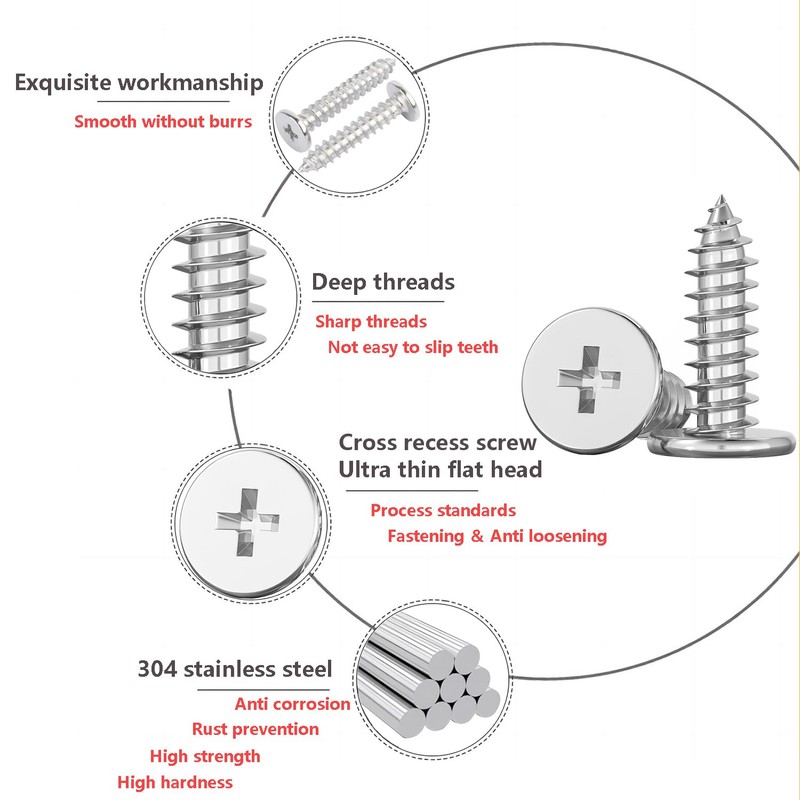 Exquisite workmanship
Smooth without burrs

Deep threads
Sharp threads
Not easy to slip teeth

Cross recess screw
Ultra thin flat head
Process standards
Fastening & Anti loosening

304 stainless steel
Anti corrosion
Rust prevention
High strength
High hardness