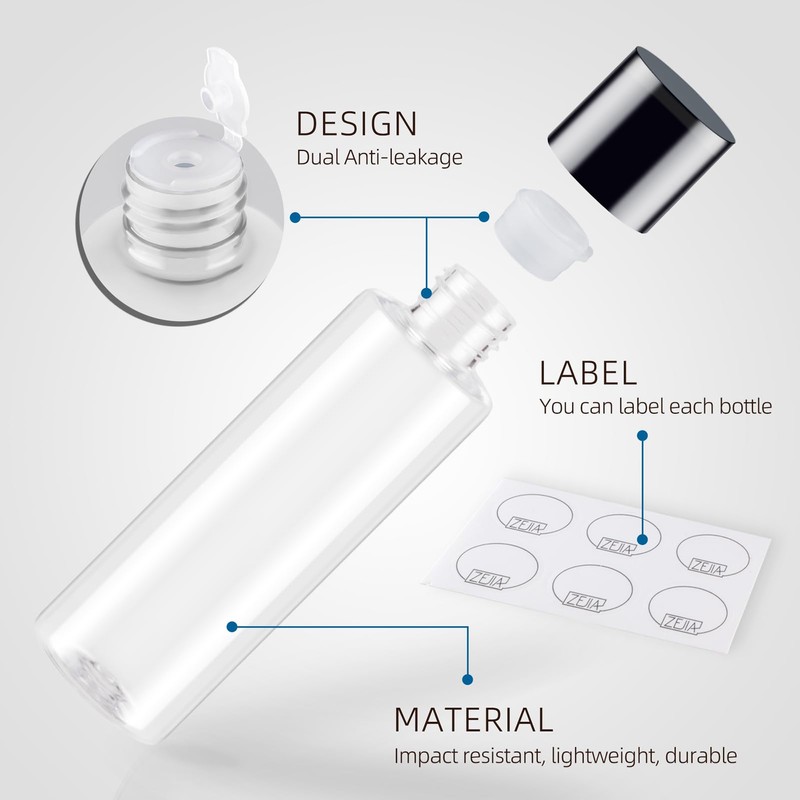 DESIGN
Dual Anti-leakage

LABEL
You can label each bottle

ZEJIA
ZEJIA
ZEJIA
ZEJIA
ZEJIA
ZEJIA

MATERIAL
Impact resistant, lightweight, durable