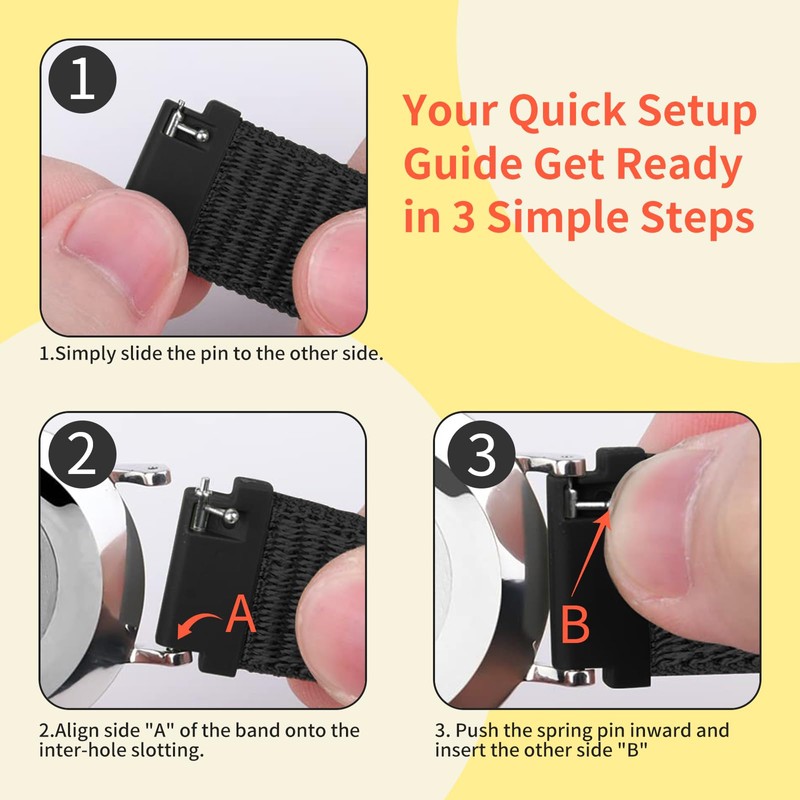 1

Your Quick Setup Guide Get Ready in 3 Simple Steps

1.Simply slide the pin to the other side.

2

A

2.Align side "A" of the band onto the inter-hole slotting.

3

B

3. Push the spring pin inward and insert the other side "B"