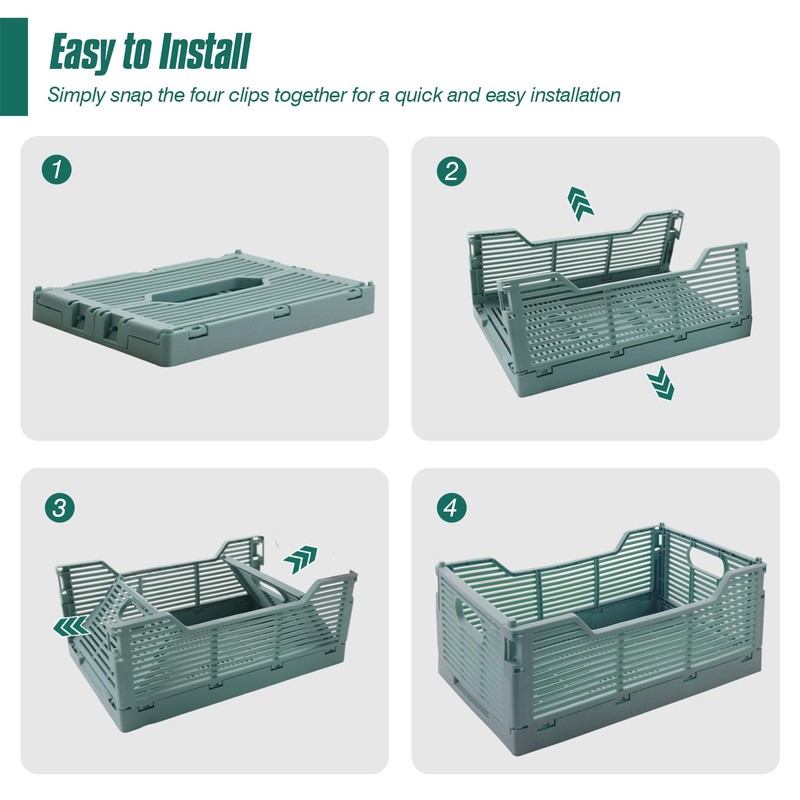 Easy to Install

Simply snap the four clips together for a quick and easy installation

1

2

3

4