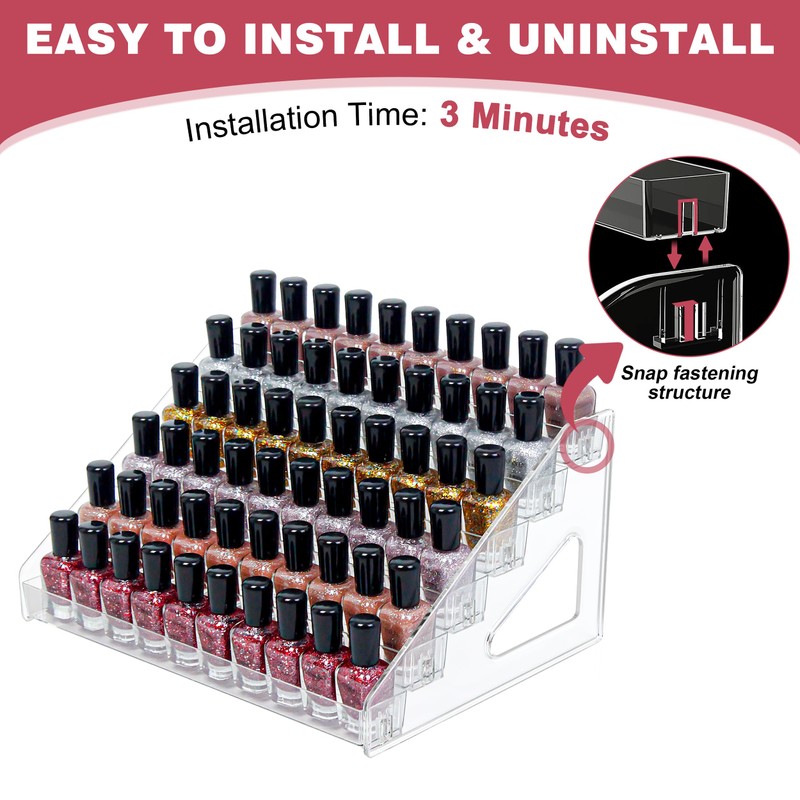 EASY TO INSTALL & UNINSTALL

Installation Time: 3 Minutes

Snap fastening structure