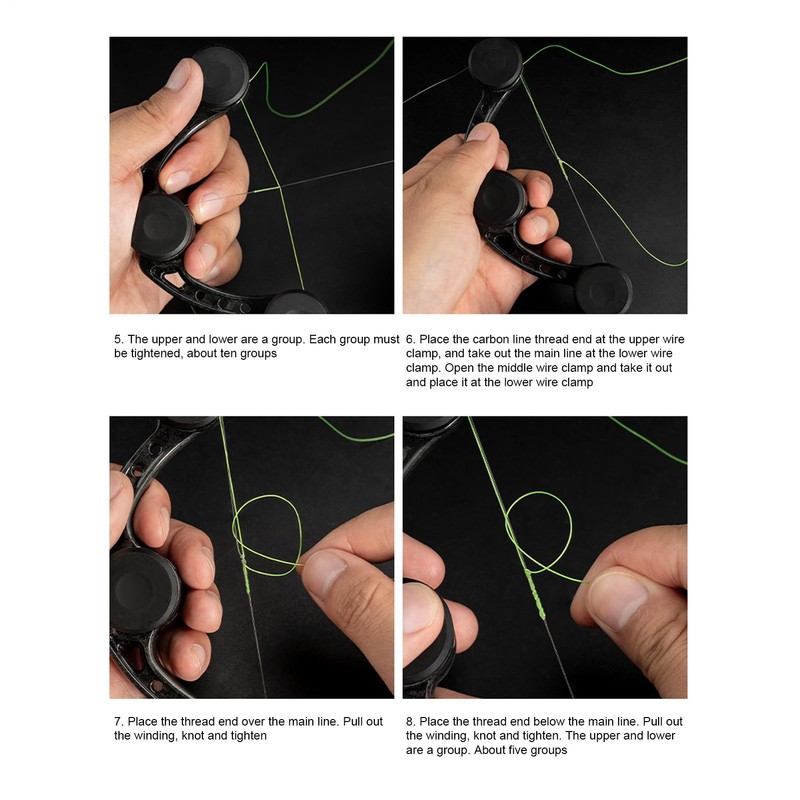 5. The upper and lower are a group. Each group must be tightened, about ten groups

6. Place the carbon line thread end at the upper wire clamp, and take out the main line at the lower wire clamp. Open the middle wire clamp and take it out and place it at the lower wire clamp

7. Place the thread end over the main line. Pull out the winding, knot and tighten

8. Place the thread end below the main line. Pull out the winding, knot and tighten. The upper and lower are a group. About five groups