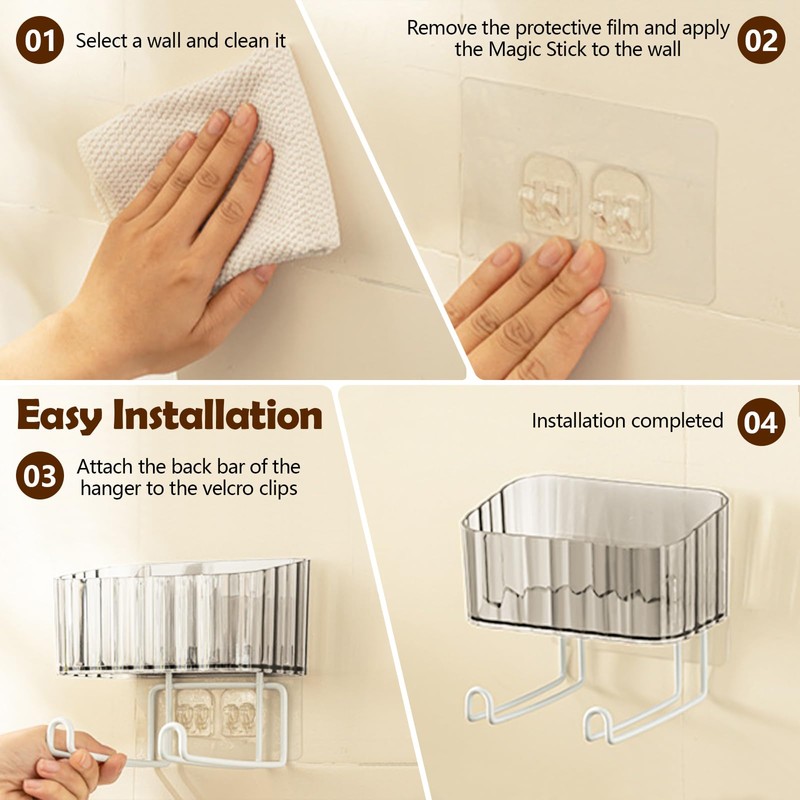 01 Select a wall and clean it

Remove the protective film and apply the Magic Stick to the wall 02

Easy Installation

03 Attach the back bar of the hanger to the velcro clips

Installation completed 04