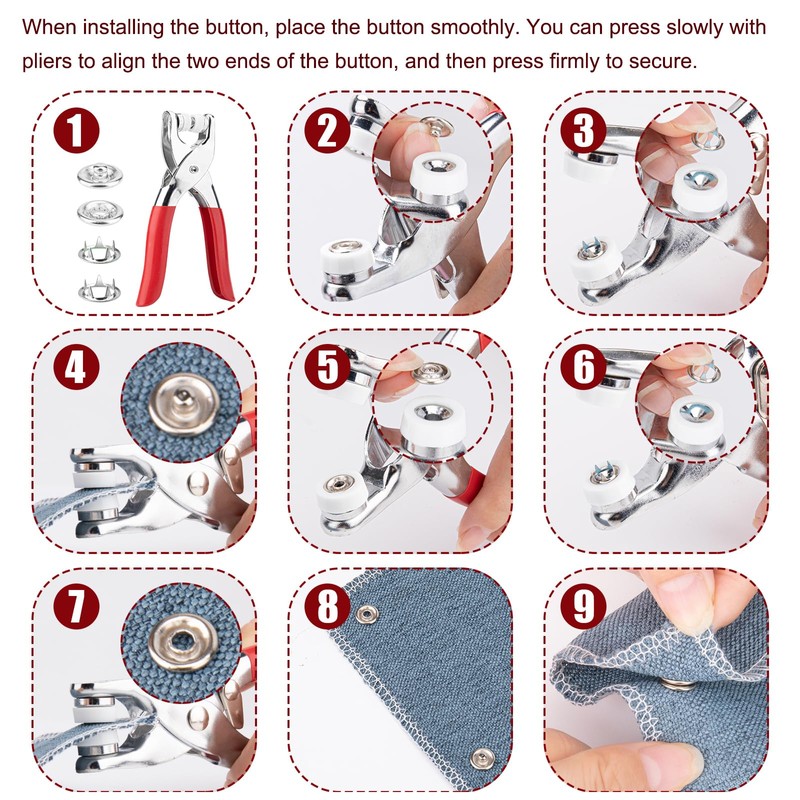 When installing the button, place the button smoothly. You can press slowly with pliers to align the two ends of the button, and then press firmly to secure.

1

2

3

4

5

6

7

8

9