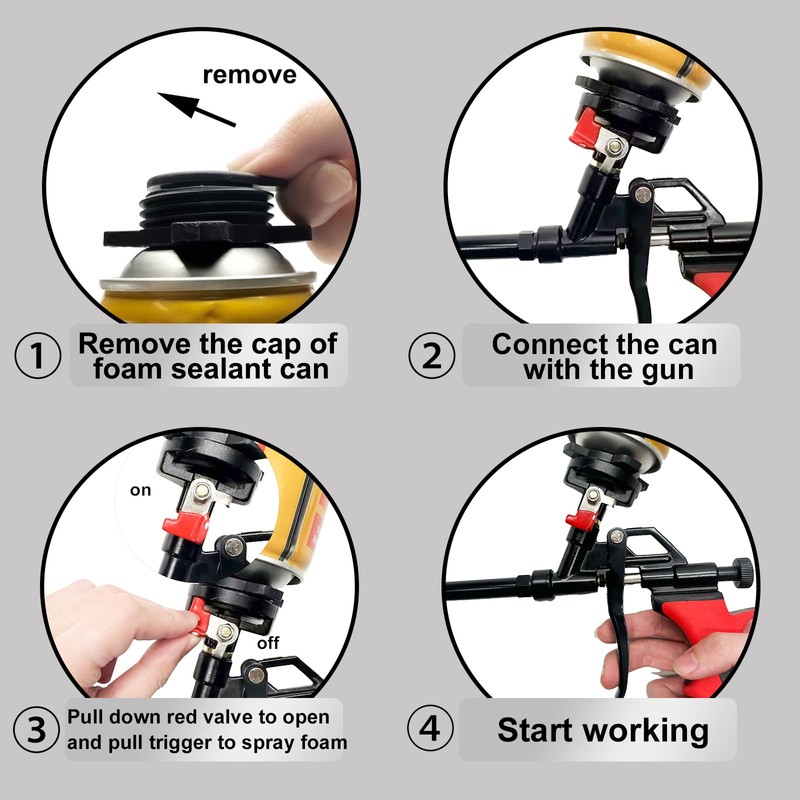 remove

1 Remove the cap of foam sealant can

2 Connect the can with the gun

on

off

3 Pull down red valve to open and pull trigger to spray foam

4 Start working