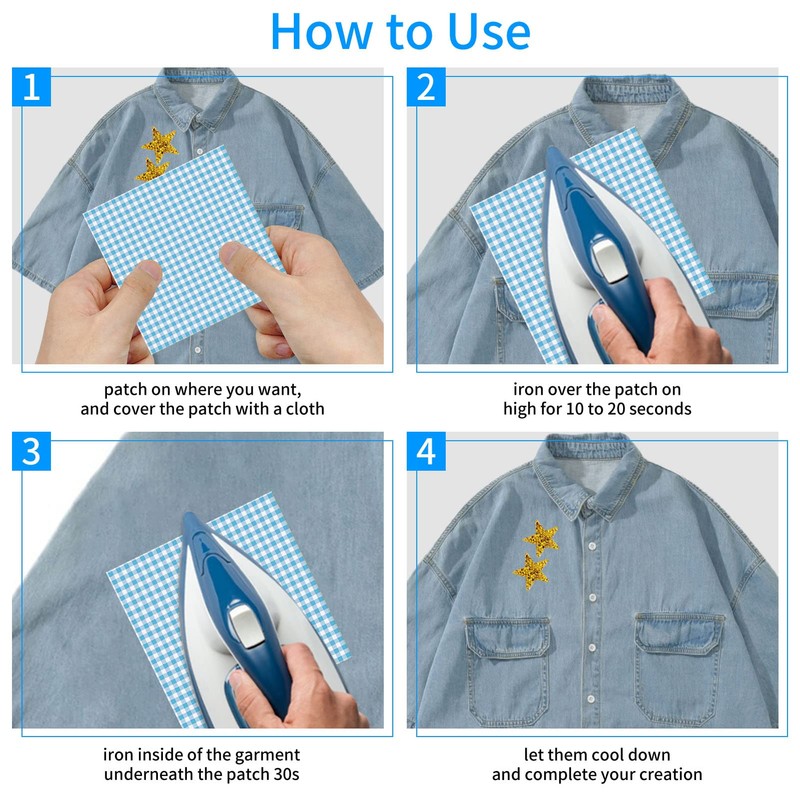 How to Use

1

patch on where you want, and cover the patch with a cloth

2

iron over the patch on high for 10 to 20 seconds

3

iron inside of the garment underneath the patch 30s

4

let them cool down and complete your creation