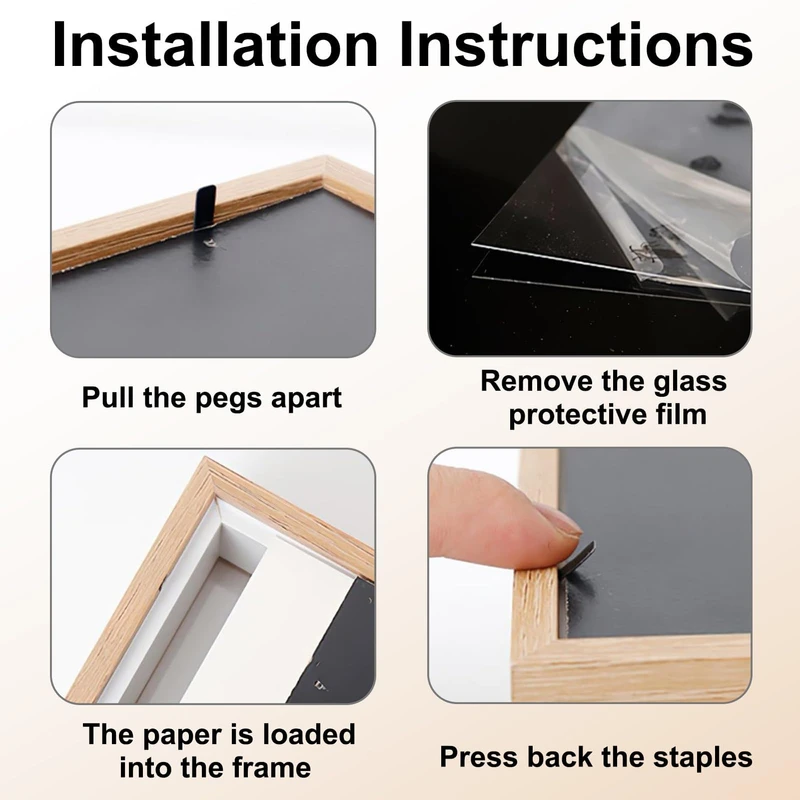 Installation Instructions

Pull the pegs apart

Remove the glass protective film

The paper is loaded into the frame

Press back the staples