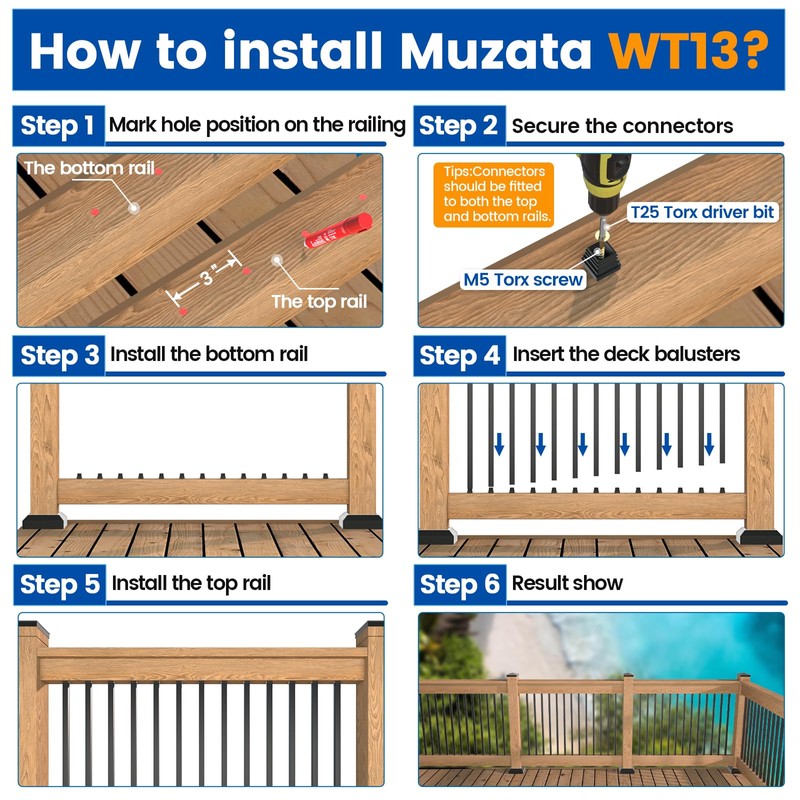 How to install Muzata WT13?

Step 1 Mark hole position on the railing

The bottom rail

3"

The top rail

Step 2 Secure the connectors

Tips:Connectors should be fitted to both the top and bottom rails.

T25 Torx driver bit

M5 Torx screw

Step 3 Install the bottom rail

Step 4 Insert the deck balusters

Step 5 Install the top rail

Step 6 Result show