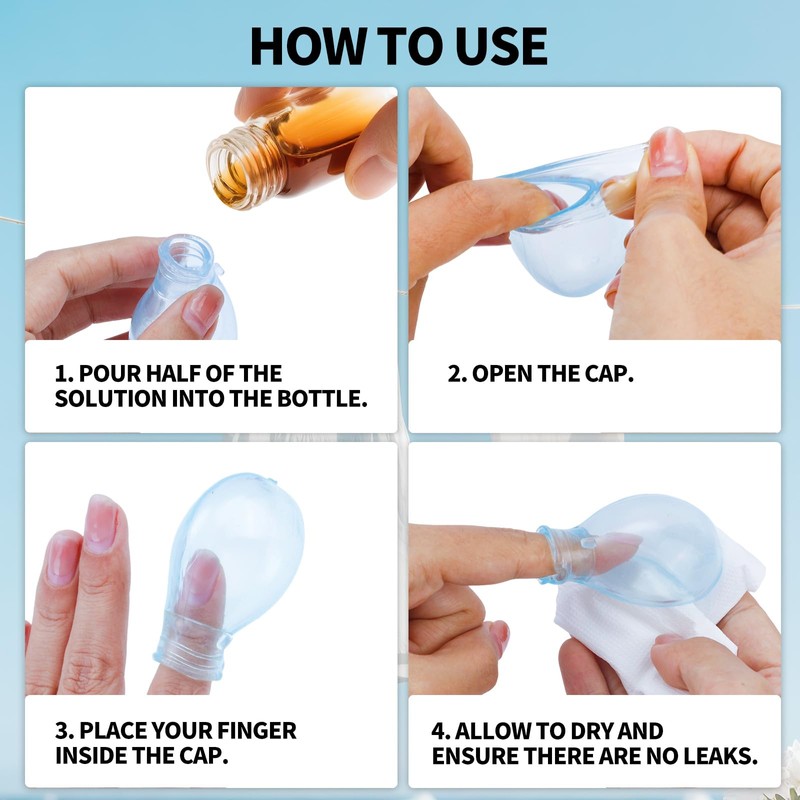 HOW TO USE

1. POUR HALF OF THE SOLUTION INTO THE BOTTLE.

2. OPEN THE CAP.

3. PLACE YOUR FINGER INSIDE THE CAP.

4. ALLOW TO DRY AND ENSURE THERE ARE NO LEAKS.