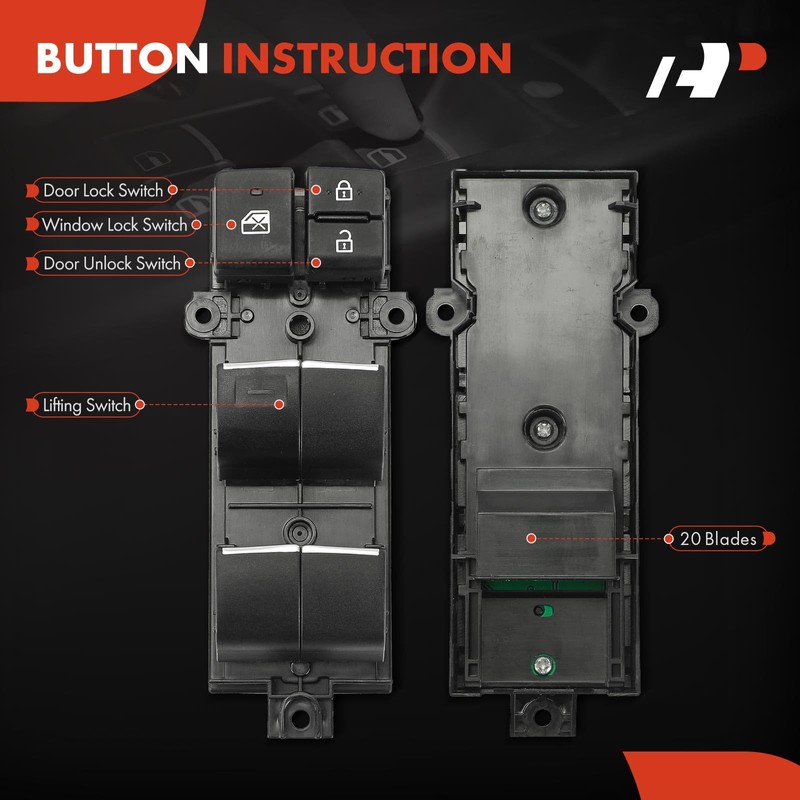 BUTTON INSTRUCTION

Door Lock Switch

Window Lock Switch

Door Unlock Switch

Lifting Switch

20 Blades