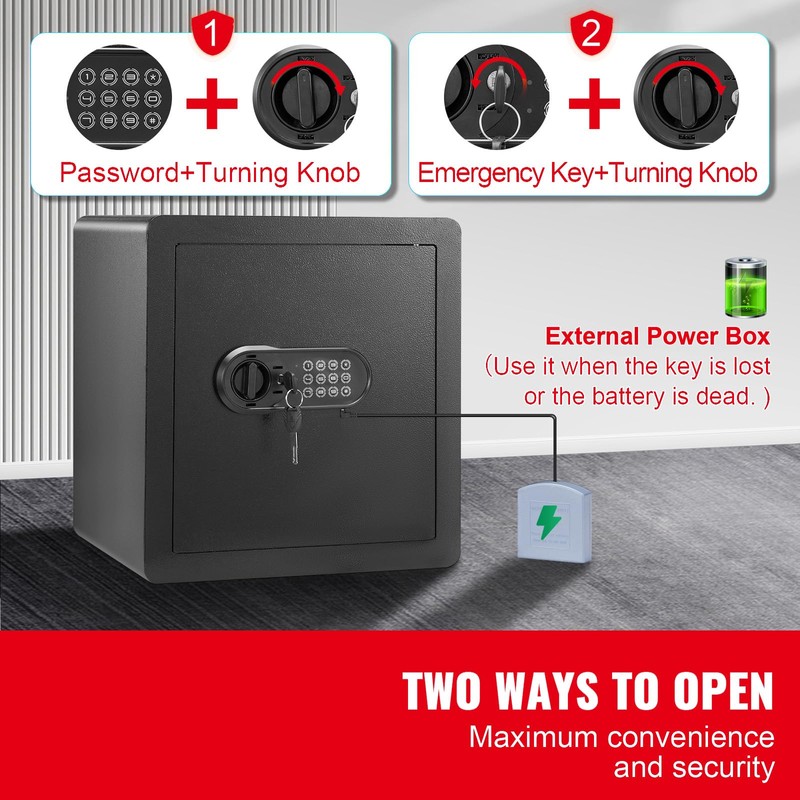 1

Password+Turning Knob

2

Emergency Key+Turning Knob

External Power Box
(Use it when the key is lost or the battery is dead. )

TWO WAYS TO OPEN
Maximum convenience and security