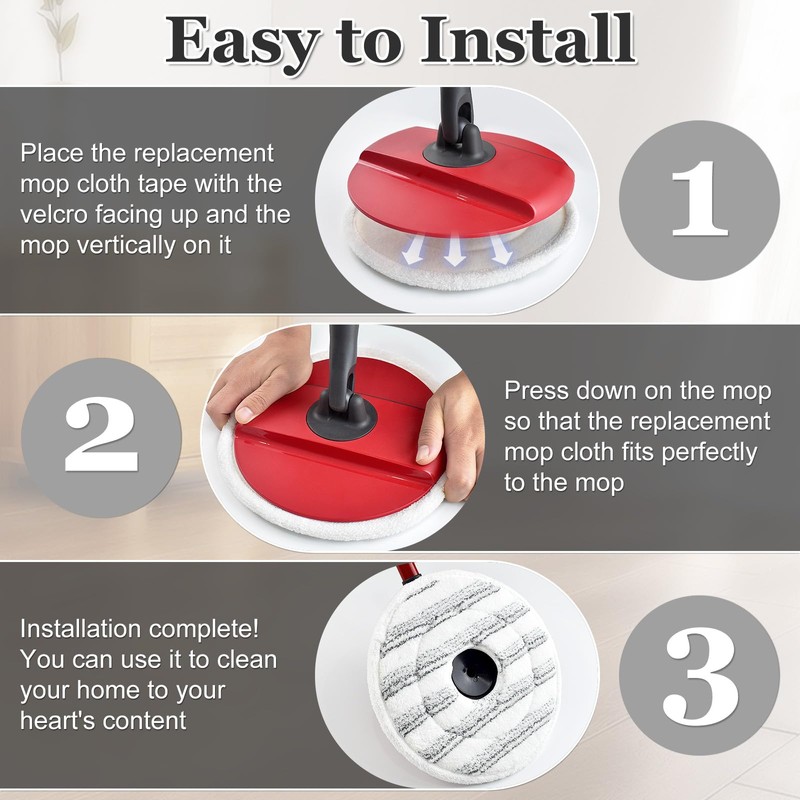 Easy to Install

Place the replacement mop cloth tape with the velcro facing up and the mop vertically on it

1

2

Press down on the mop so that the replacement mop cloth fits perfectly to the mop

Installation complete! You can use it to clean your home to your heart's content

3