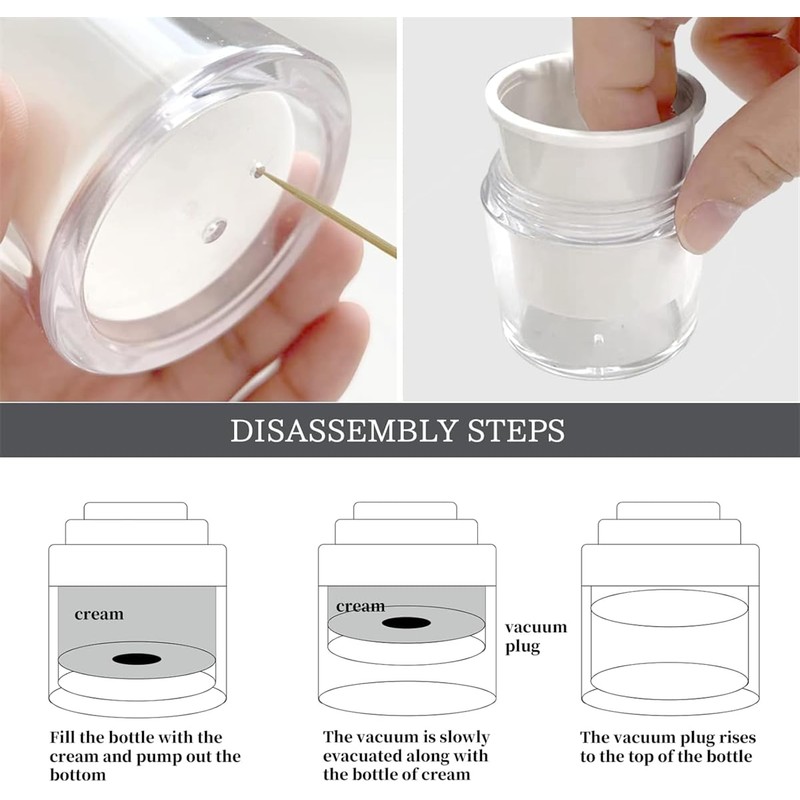 DISASSEMBLY STEPS

cream

Fill the bottle with the cream and pump out the bottom

cream

vacuum plug

The vacuum is slowly evacuated along with the bottle of cream

The vacuum plug rises to the top of the bottle