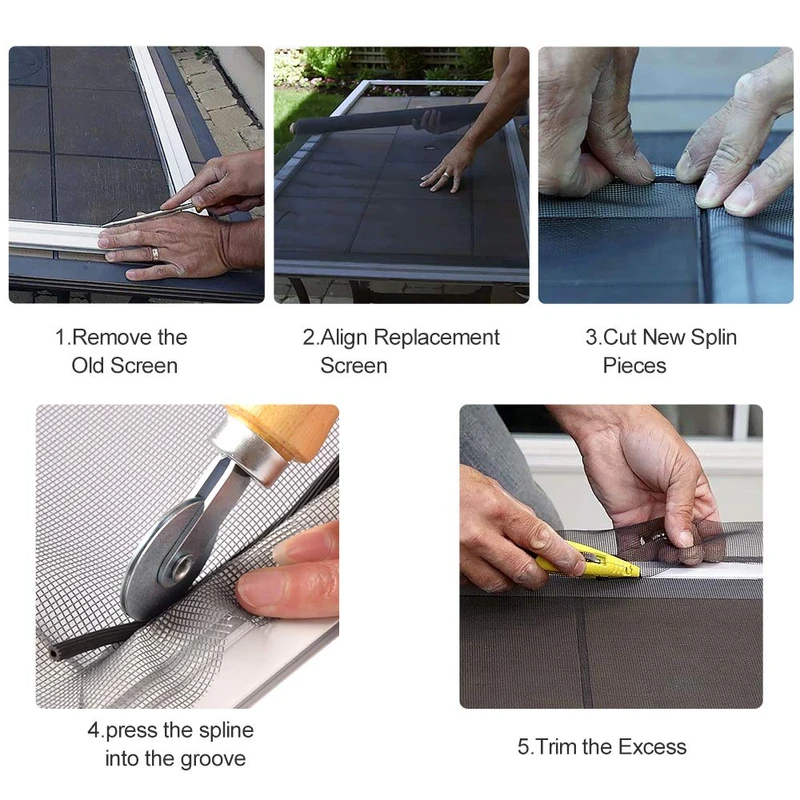 1.Remove the Old Screen

2.Align Replacement Screen

3.Cut New Splin Pieces

4.press the spline into the groove

5.Trim the Excess