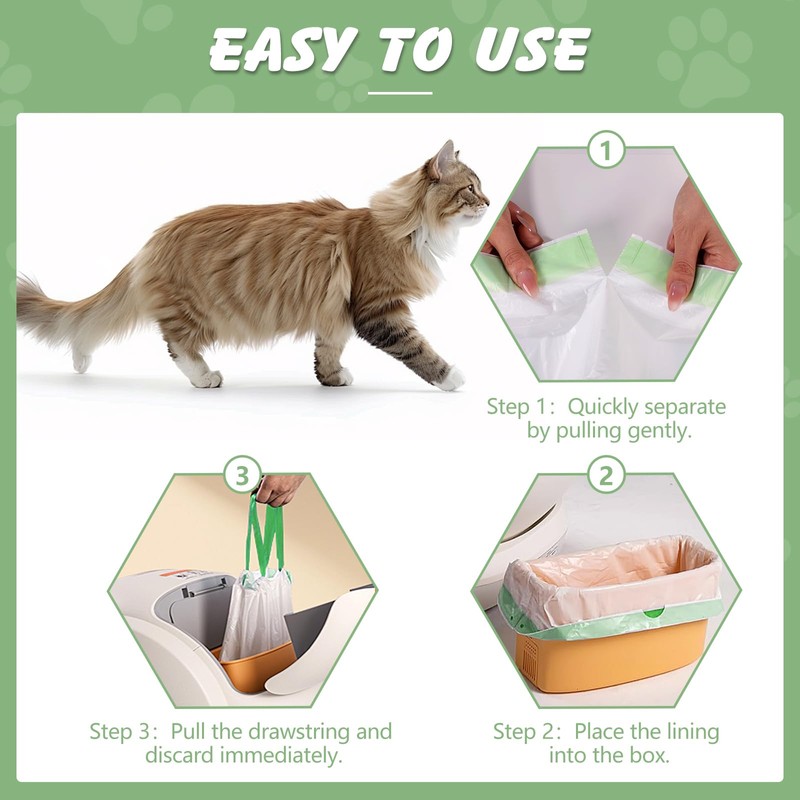 EASY TO USE

1

Step 1: Quickly separate by pulling gently.

3

Step 3: Pull the drawstring and discard immediately.

2

Step 2: Place the lining into the box.