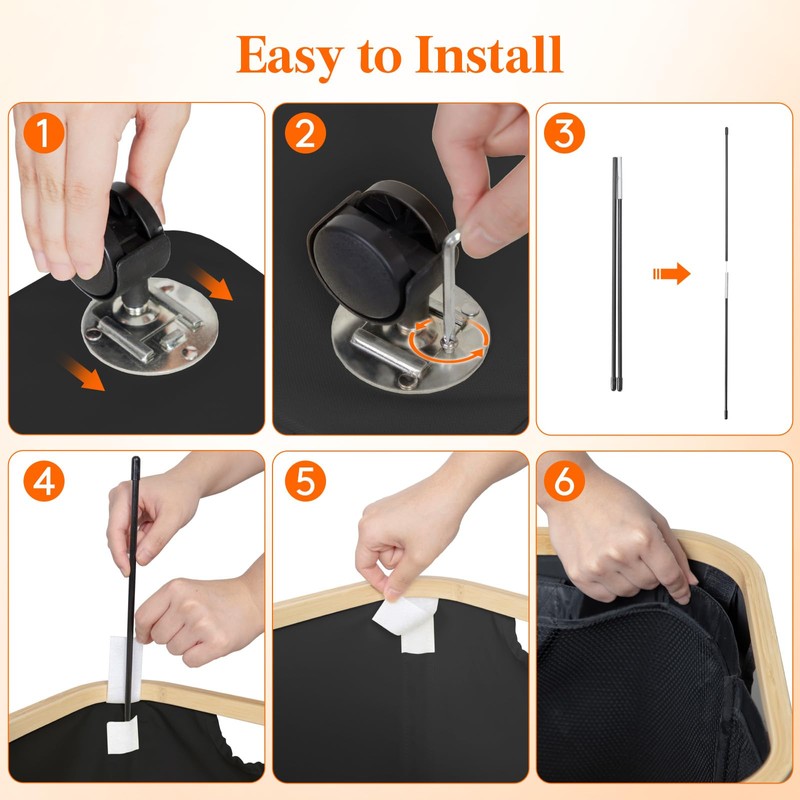 Easy to Install

1

2

3

4

5

6