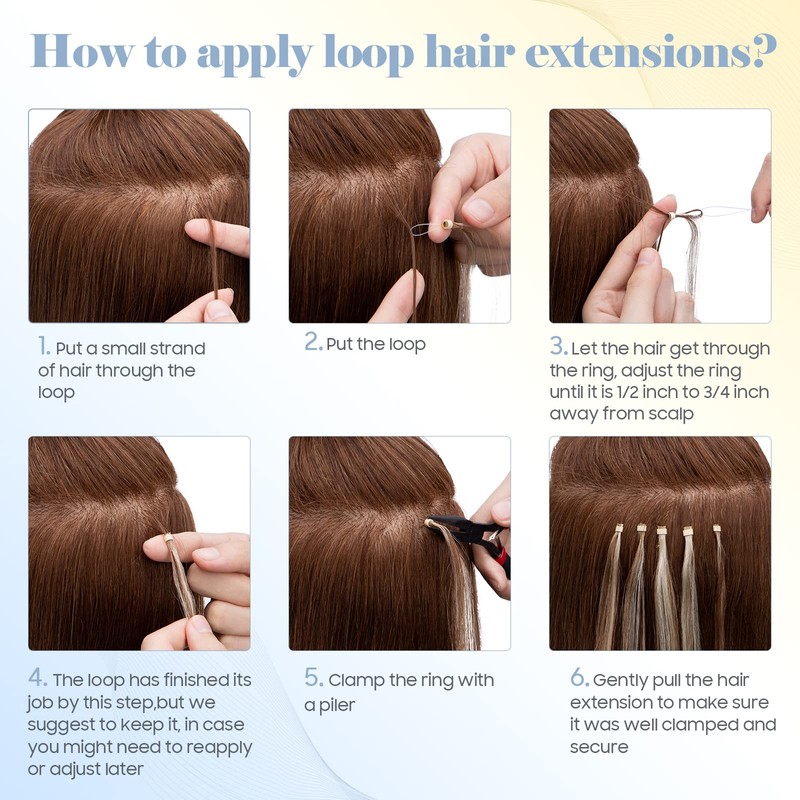 How to apply loop hair extensions?

1. Put a small strand of hair through the loop

2. Put the loop

3. Let the hair get through the ring, adjust the ring until it is 1/2 inch to 3/4 inch away from scalp

4. The loop has finished its job by this step,but we suggest to keep it, in case you might need to reapply or adjust later

5. Clamp the ring with a piler

6. Gently pull the hair extension to make sure it was well clamped and secure