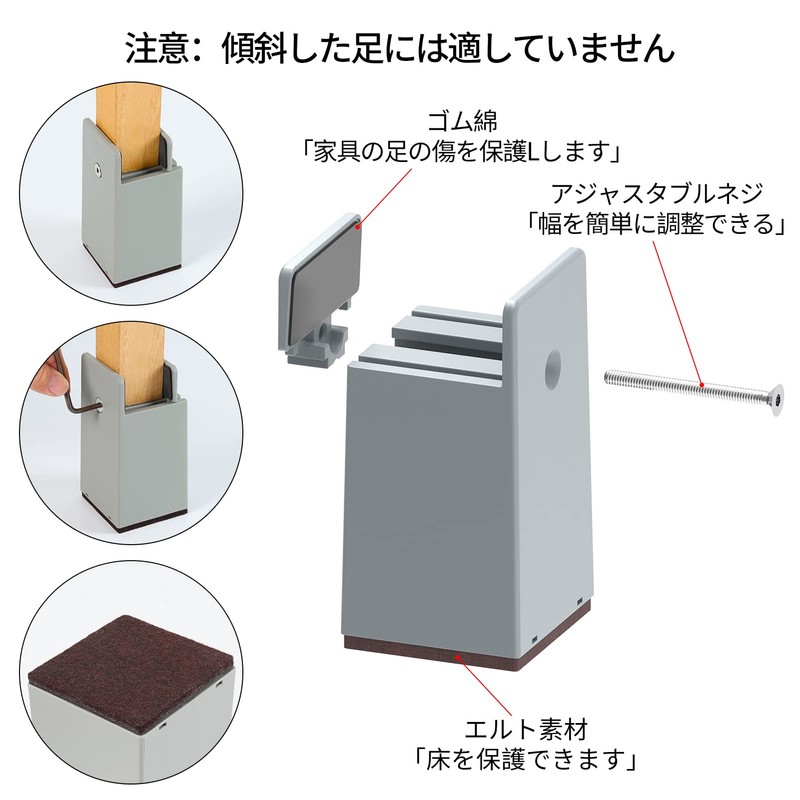 注意：傾斜した足には適していません

ゴム綿
「家具の足の傷を保護Lします」

アジャスタブルネジ
「幅を簡単に調整できる」

エルト素材
「床を保護できます」