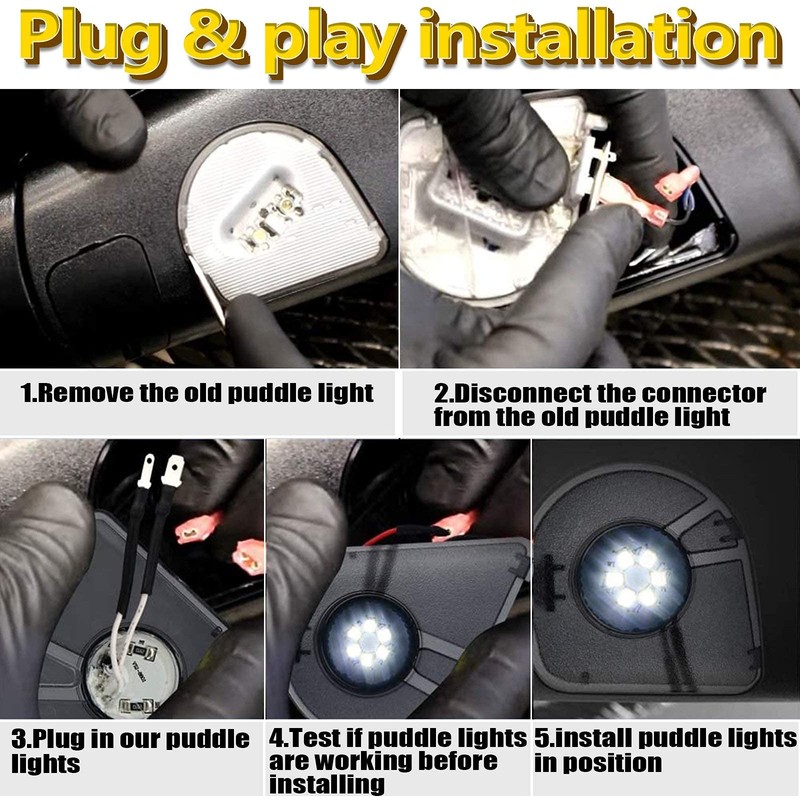 Plug & play installation

1.Remove the old puddle light

2.Disconnect the connector from the old puddle light

3.Plug in our puddle lights

4.Test if puddle lights are working before installing

5.install puddle lights in position