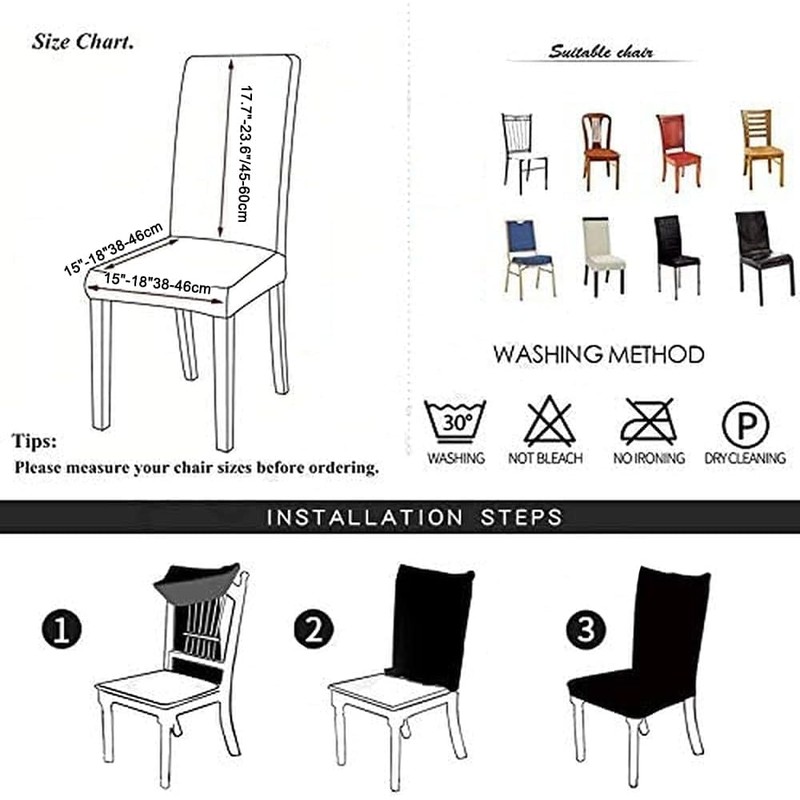 Size Chart.

17.7"-23.6"/45-60cm

15"-18"38-46cm

15"-18"38-46cm

Tips:
Please measure your chair sizes before ordering.

Suitable chair

WASHING METHOD

30°
WASHING

NOT BLEACH

NO IRONING

P
DRY CLEANING

INSTALLATION STEPS

1

2

3