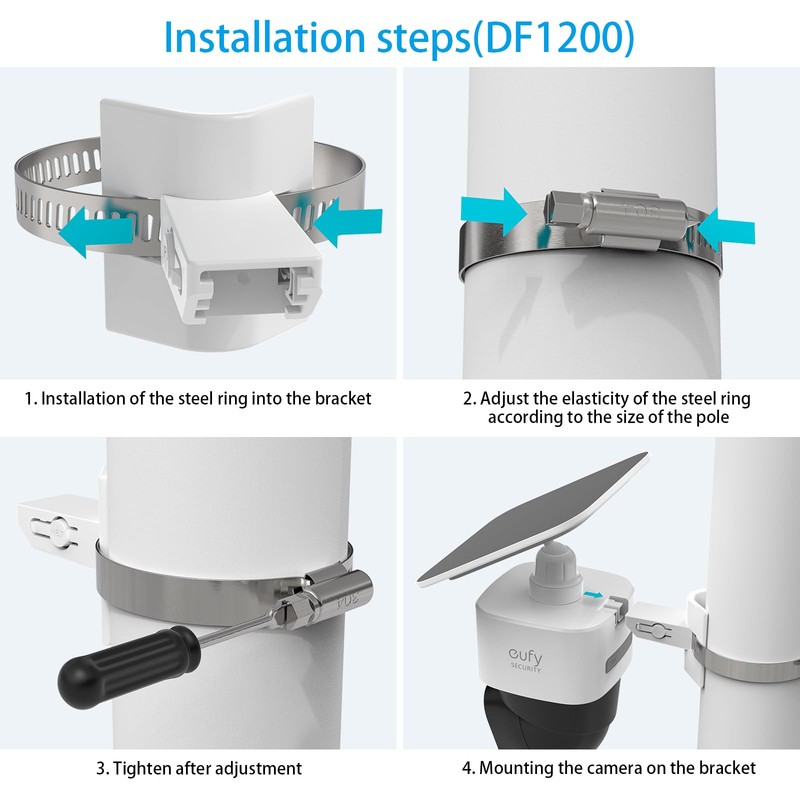 Installation steps(DF1200)

1. Installation of the steel ring into the bracket

2. Adjust the elasticity of the steel ring according to the size of the pole

304

3. Tighten after adjustment

eufy SECURITY

4. Mounting the camera on the bracket