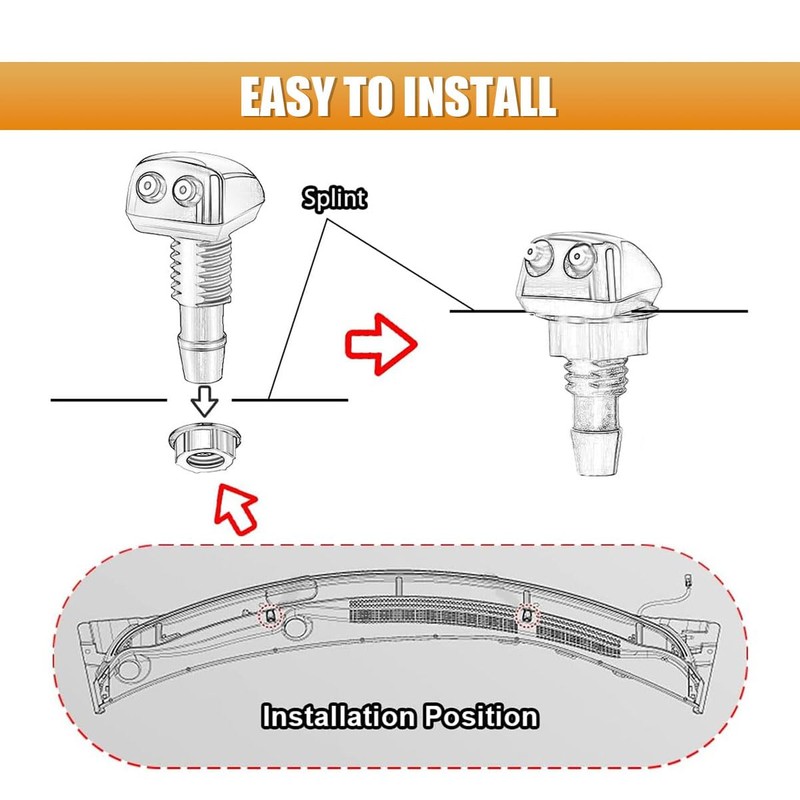 EASY TO INSTALL

Splint

Installation Position