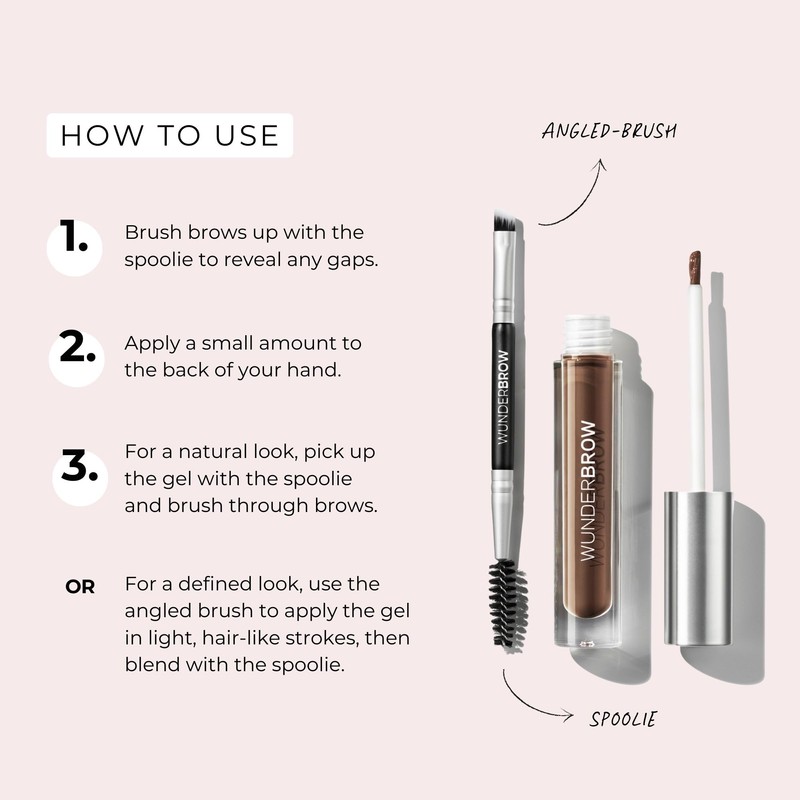 HOW TO USE

1. Brush brows up with the spoolie to reveal any gaps.

2. Apply a small amount to the back of your hand.

3. For a natural look, pick up the gel with the spoolie and brush through brows.

OR For a defined look, use the angled brush to apply the gel in light, hair-like strokes, then blend with the spoolie.

ANGLED-BRUSH

WUNDERBROW

WUNDERBROW

SPOOLIE