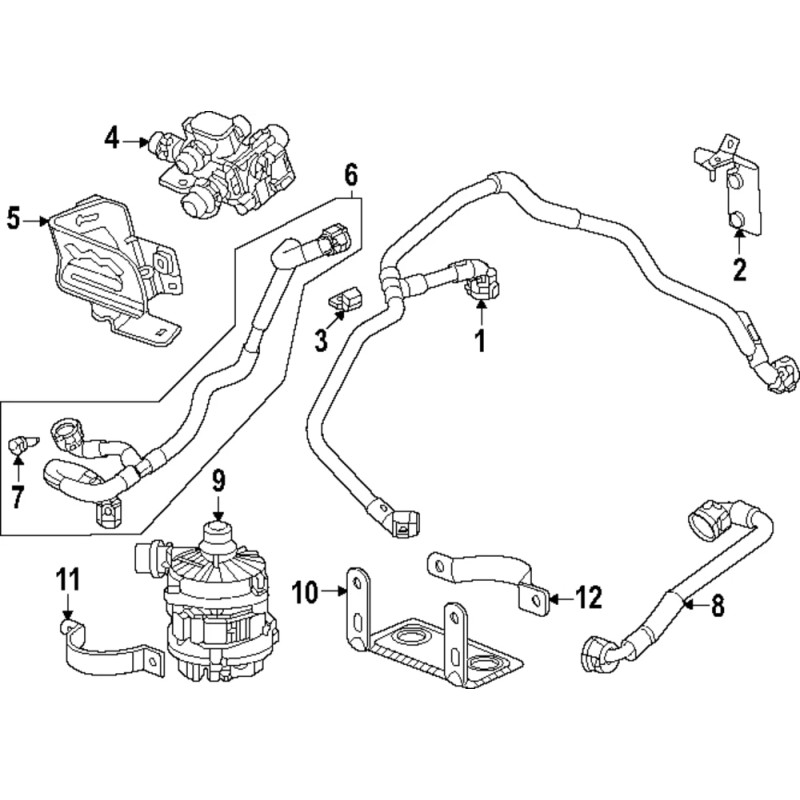 4
6
5
2
3
1
7
9
11
10
12
8