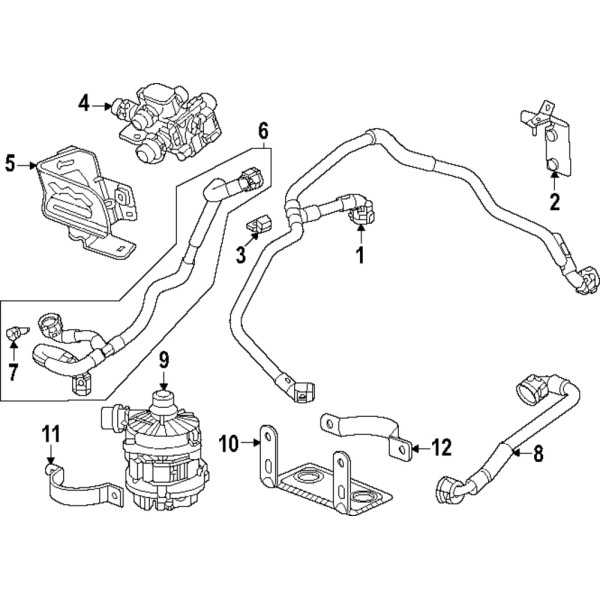 4
6
5
2
3
1
7
9
11
10
12
8