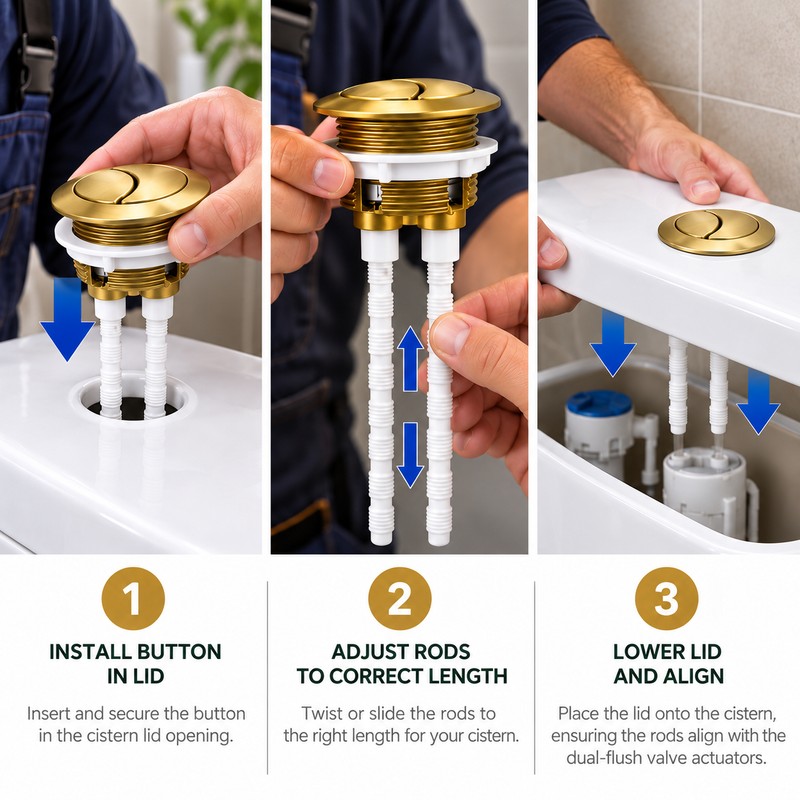 1

INSTALL BUTTON IN LID

Insert and secure the button in the cistern lid opening.

2

ADJUST RODS TO CORRECT LENGTH

Twist or slide the rods to the right length for your cistern.

3

LOWER LID AND ALIGN

Place the lid onto the cistern, ensuring the rods align with the dual-flush valve actuators.