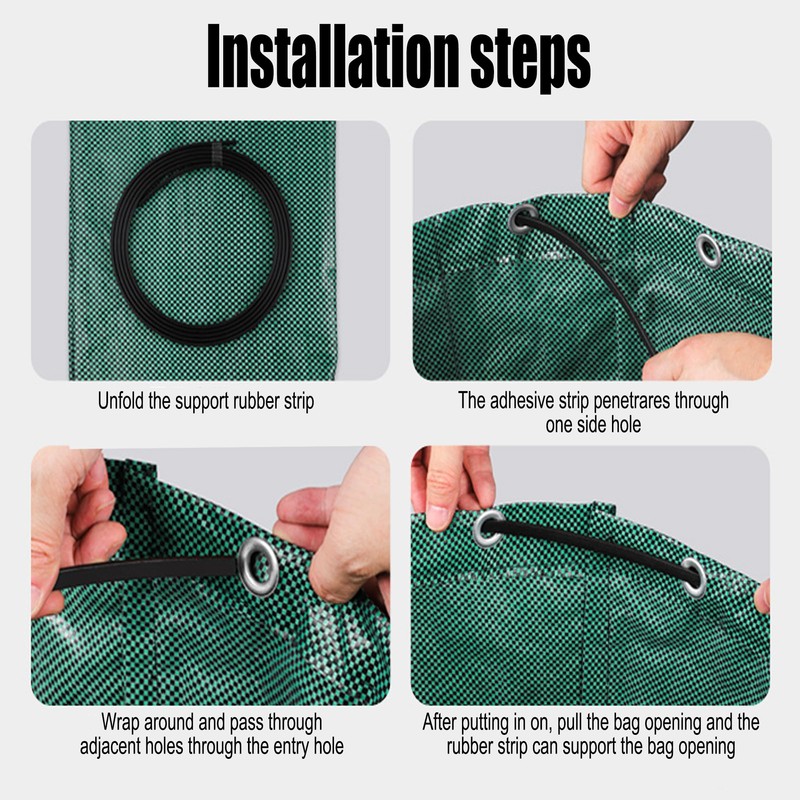 Installation steps

Unfold the support rubber strip

The adhesive strip penetrares through one side hole

Wrap around and pass through adjacent holes through the entry hole

After putting in on, pull the bag opening and the rubber strip can support the bag opening