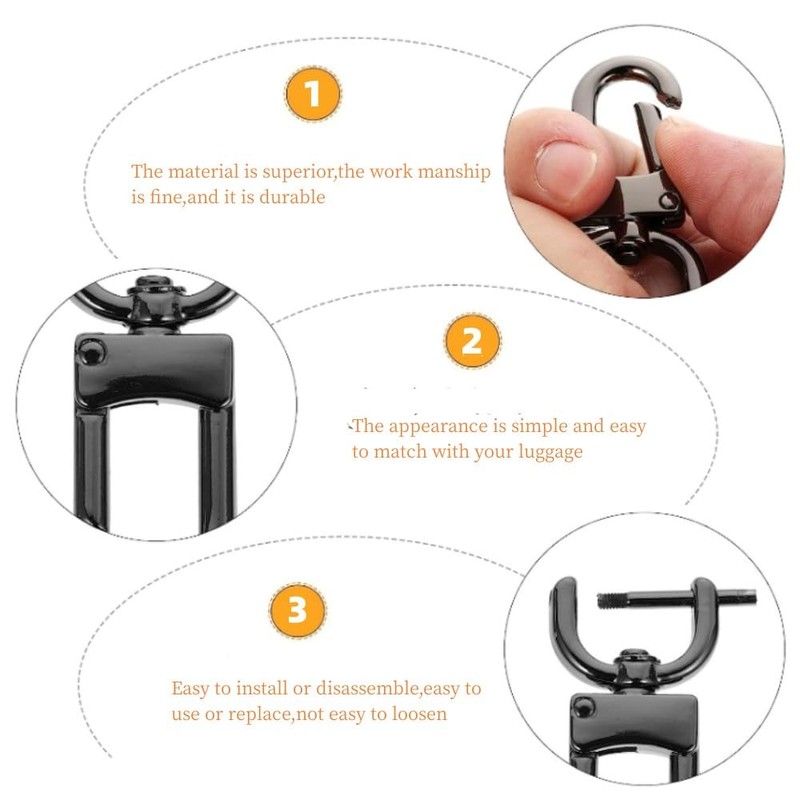 1

The material is superior,the work manship is fine,and it is durable

2

The appearance is simple and easy to match with your luggage

3

Easy to install or disassemble,easy to use or replace,not easy to loosen