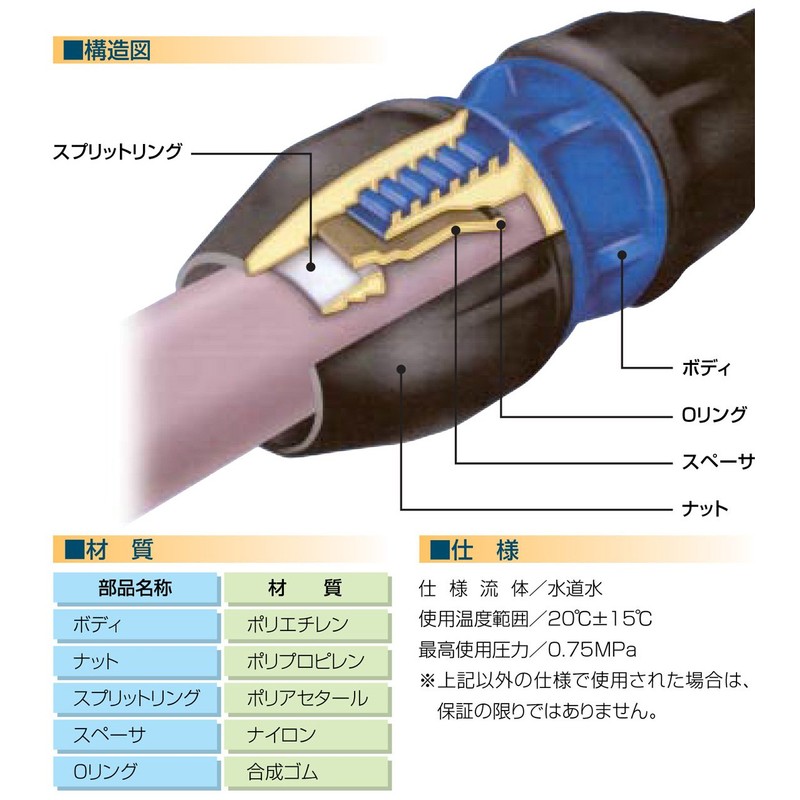 ■構造図

スプリットリング

ボディ

Oリング

スペーサ

ナット

■材　質

| 部品名称 | 材　質 |
|---|---|
| ボディ | ポリエチレン |
| ナット | ポリプロピレン |
| スプリットリング | ポリアセタール |
| スペーサ | ナイロン |
| Oリング | 合成ゴム |

■仕　様

仕 様 流 体／水道水
使用温度範囲／20℃±15℃
最高使用圧力／0.75MPa
※上記以外の仕様で使用された場合は、保証の限りではありません。