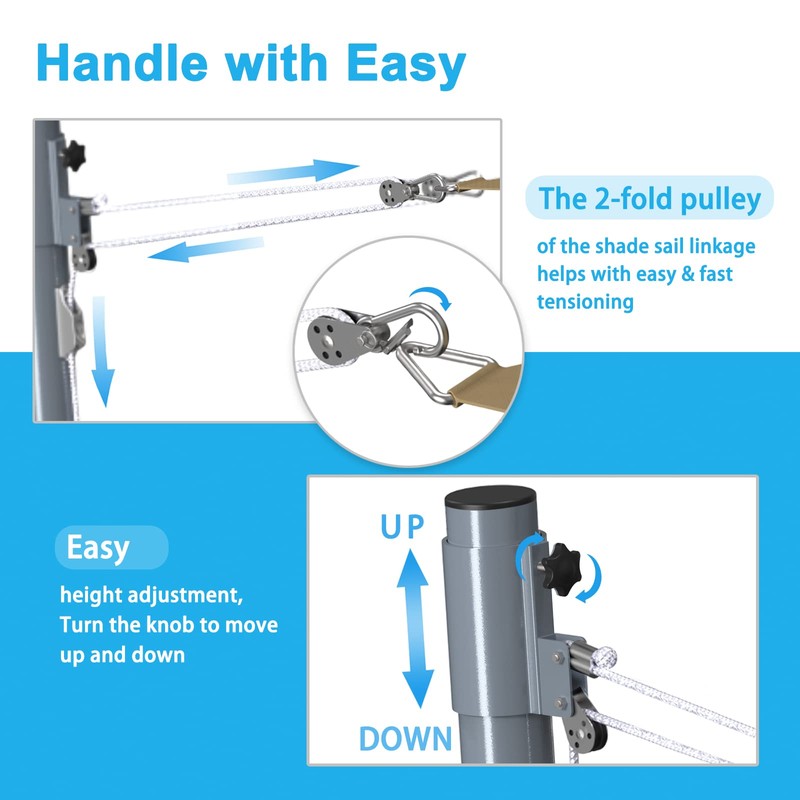 Handle with Easy

The 2-fold pulley

of the shade sail linkage helps with easy & fast tensioning

Easy

height adjustment, Turn the knob to move up and down

UP

DOWN