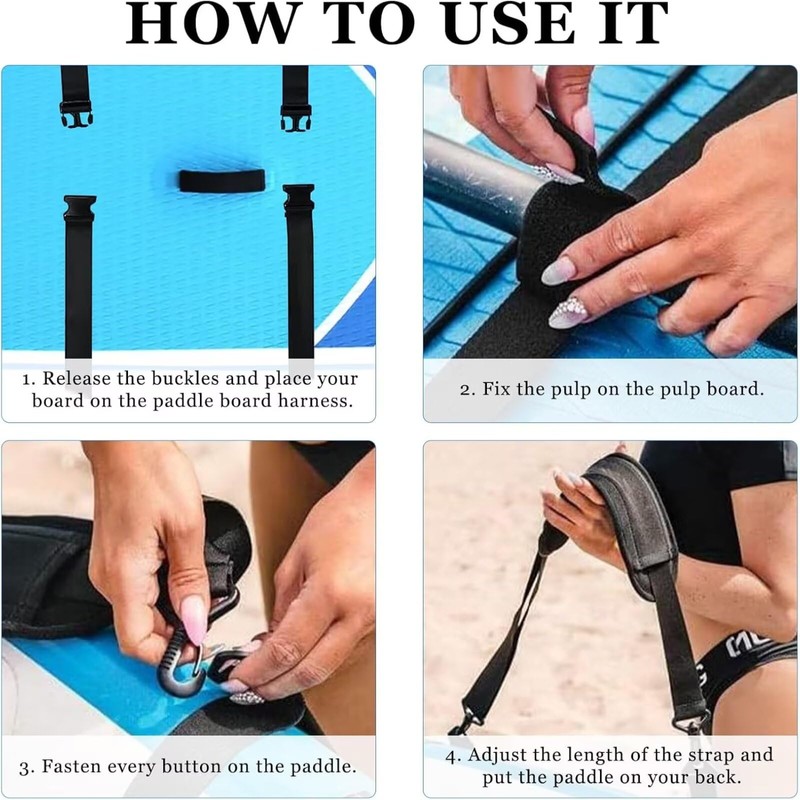 HOW TO USE IT

1. Release the buckles and place your board on the paddle board harness.

2. Fix the pulp on the pulp board.

3. Fasten every button on the paddle.

4. Adjust the length of the strap and put the paddle on your back.