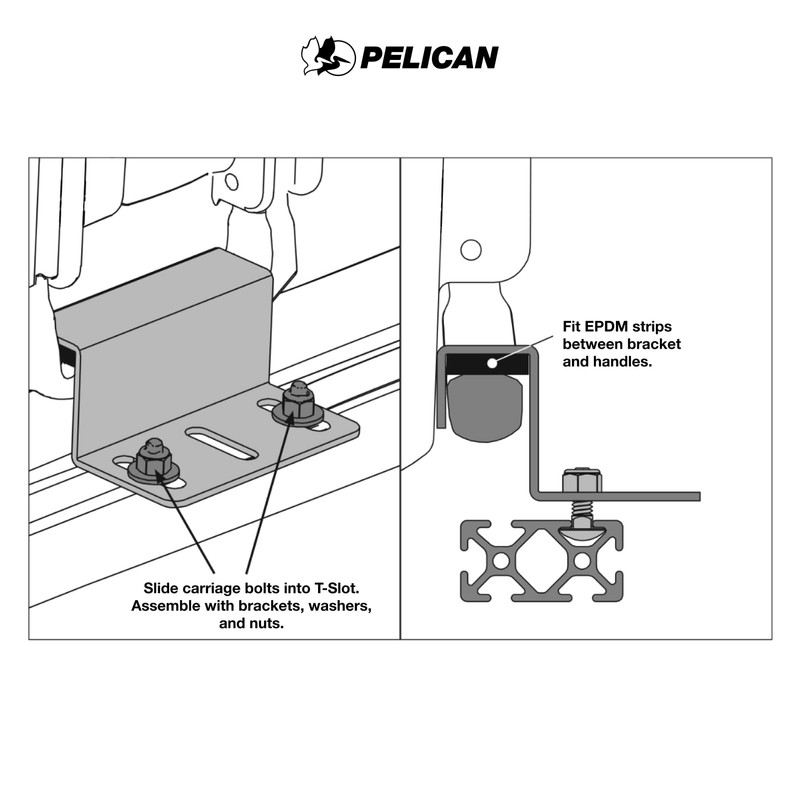 PELICAN

Slide carriage bolts into T-Slot. Assemble with brackets, washers, and nuts.

Fit EPDM strips between bracket and handles.